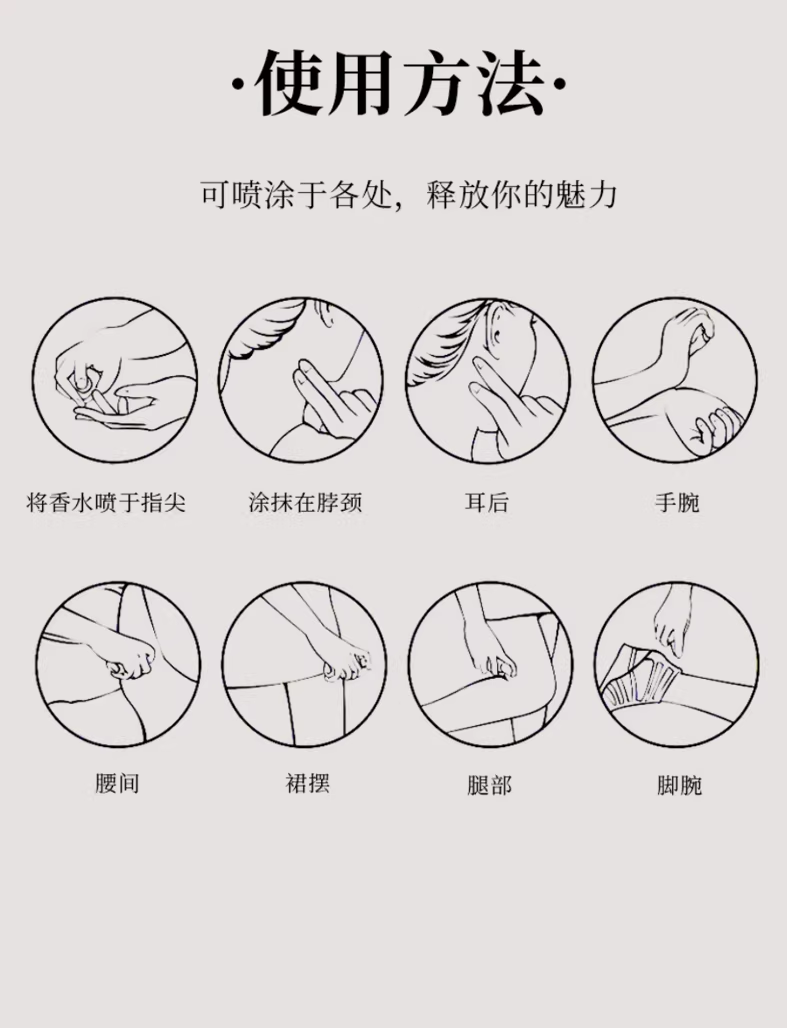 ·使用方法·

可喷涂于各处，释放你的魅力

将香水喷于指尖

涂抹在脖颈

耳后

手腕

腰间

裙摆

腿部

脚腕