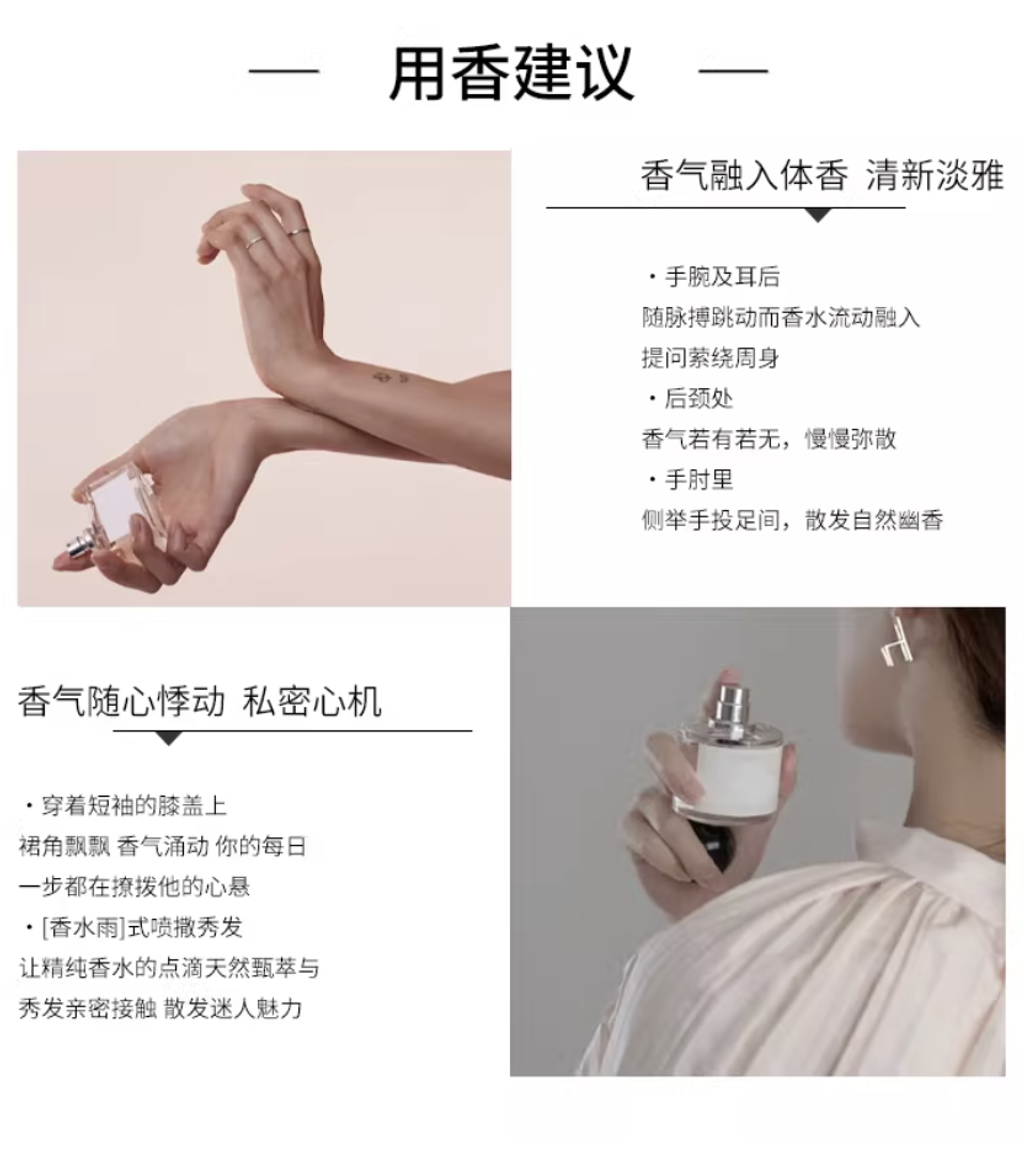 — 用香建议 —

香气融入体香 清新淡雅

・手腕及耳后
随脉搏跳动而香水流动融入
提问萦绕周身
・后颈处
香气若有若无，慢慢弥散
・手肘里
侧举手投足间，散发自然幽香

香气随心悸动 私密心机

・穿着短袖的膝盖上
裙角飘飘 香气涌动 你的每日
一步都在撩拨他的心悬
・[香水雨]式喷撒秀发
让精纯香水的点滴天然甄萃与
秀发亲密接触 散发迷人魅力