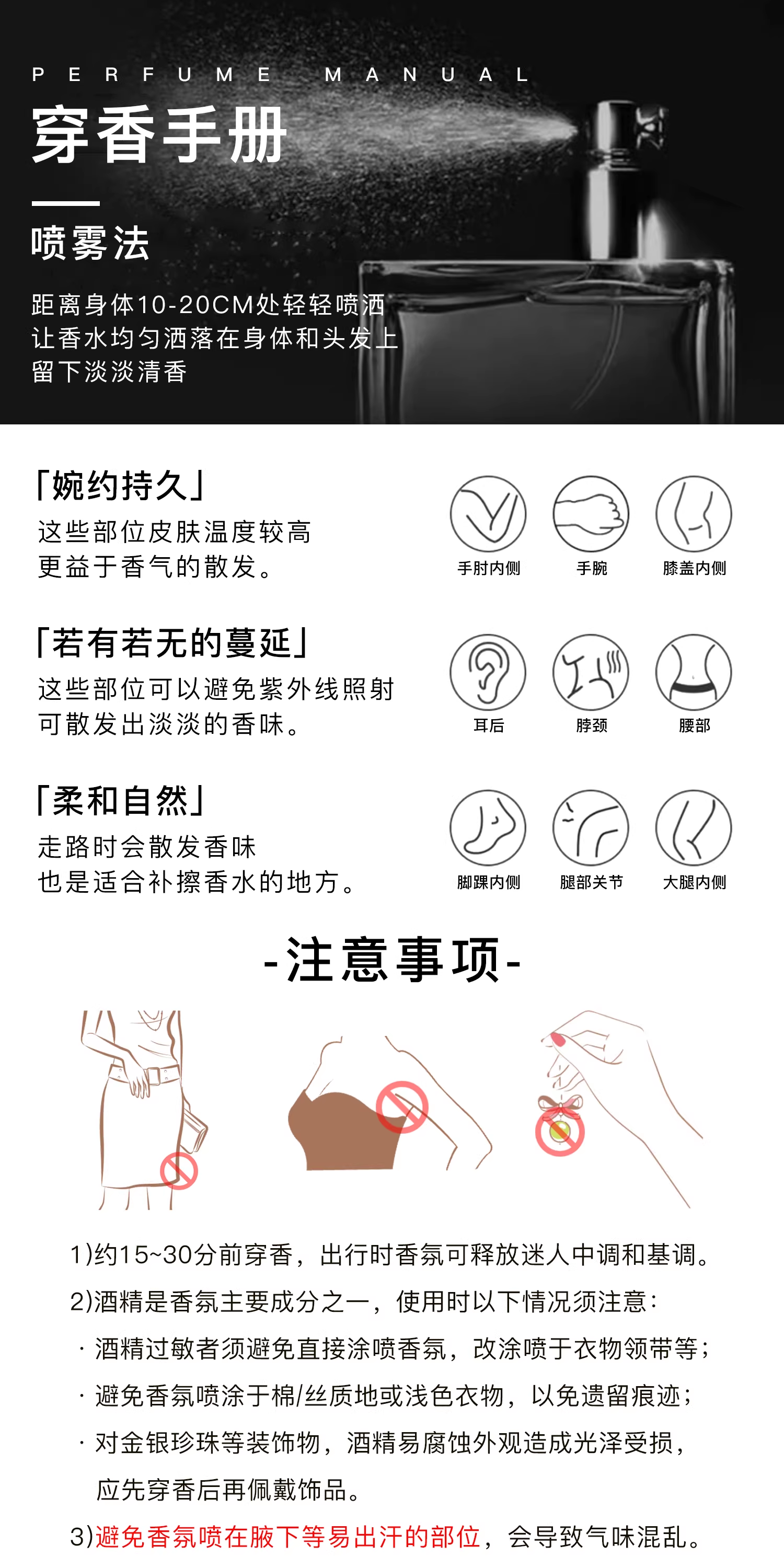 PERFUME MANUAL

穿香手册

喷雾法

距离身体10-20CM处轻轻喷洒
让香水均匀洒落在身体和头发上
留下淡淡清香

「婉约持久」
这些部位皮肤温度较高
更益于香气的散发。

手肘内侧
手腕
膝盖内侧

「若有若无的蔓延」
这些部位可以避免紫外线照射
可散发出淡淡的香味。

耳后
脖颈
腰部

「柔和自然」
走路时会散发香味
也是适合补擦香水的地方。

脚踝内侧
腿部关节
大腿内侧

-注意事项-

1)约15~30分前穿香，出行时香氛可释放迷人中调和基调。

2)酒精是香氛主要成分之一，使用时以下情况须注意：

· 酒精过敏者须避免直接涂喷香氛，改涂喷于衣物领带等；

· 避免香氛喷涂于棉/丝质地或浅色衣物，以免遗留痕迹；

· 对金银珍珠等装饰物，酒精易腐蚀外观造成光泽受损，应先穿香后再佩戴饰品。

3)避免香氛喷在腋下等易出汗的部位，会导致气味混乱。