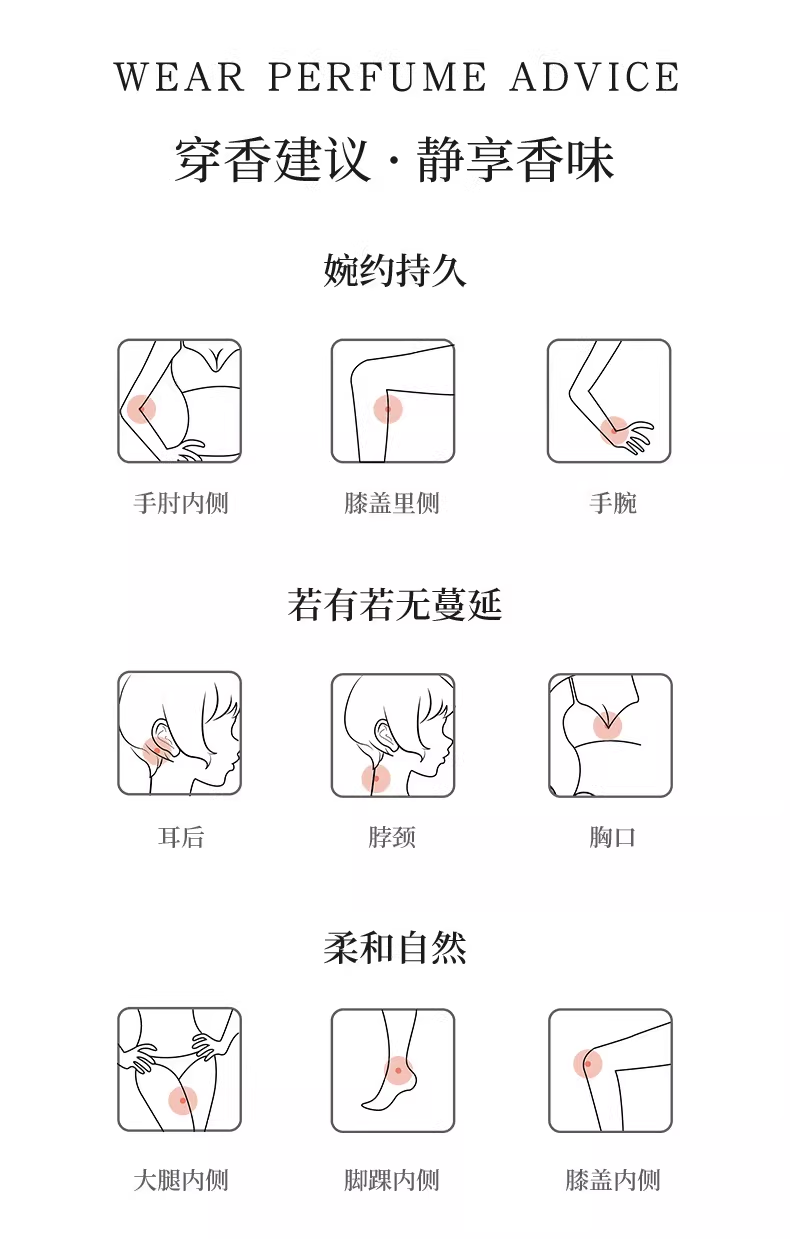 WEAR PERFUME ADVICE

穿香建议 · 静享香味

婉约持久

手肘内侧

膝盖里侧

手腕

若有若无蔓延

耳后

脖颈

胸口

柔和自然

大腿内侧

脚踝内侧

膝盖内侧