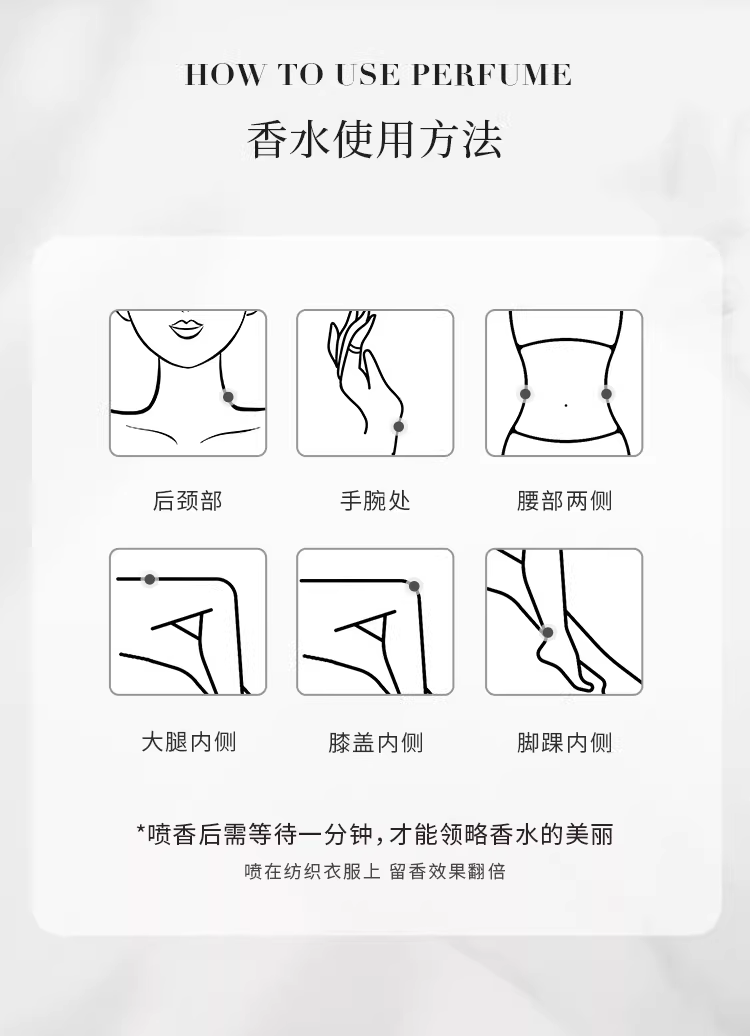 HOW TO USE PERFUME

香水使用方法

后颈部

手腕处

腰部两侧

大腿内侧

膝盖内侧

脚踝内侧

*喷香后需等待一分钟，才能领略香水的美丽

喷在纺织衣服上 留香效果翻倍