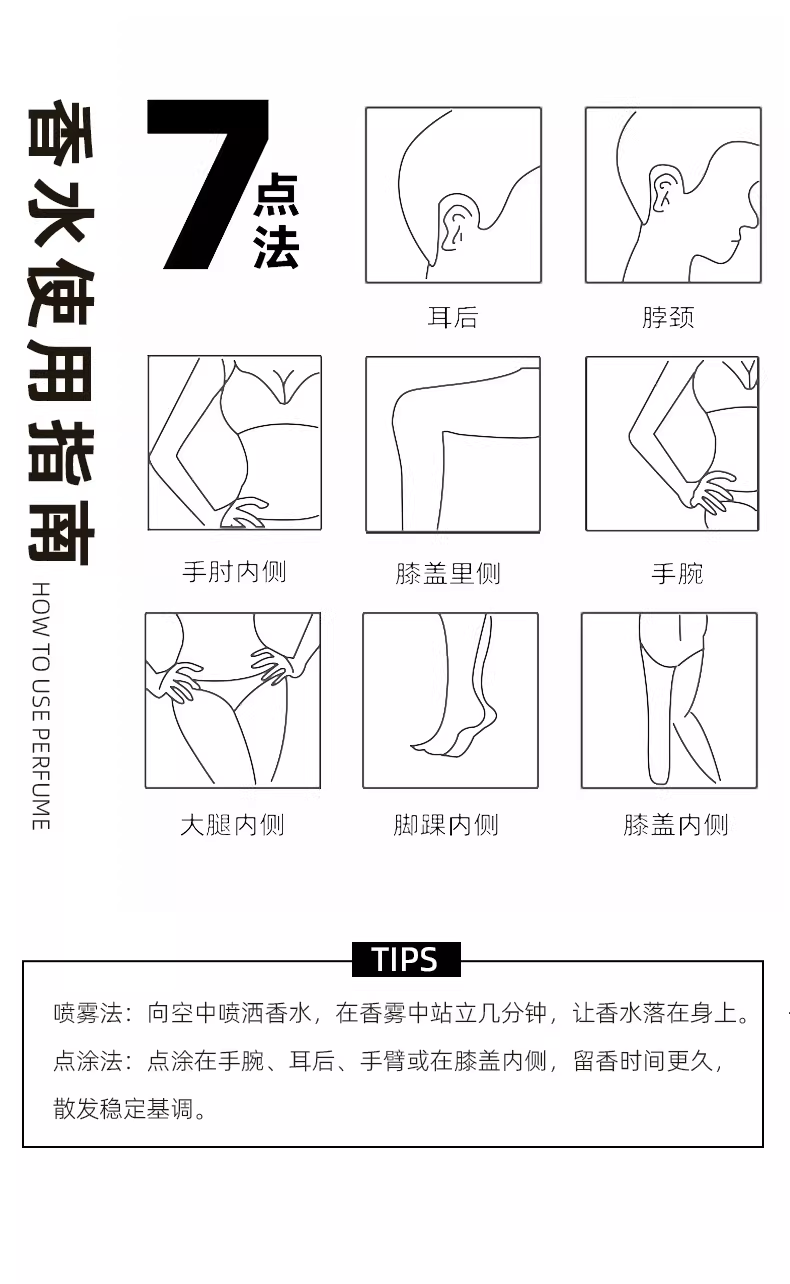 香水使用指南

HOW TO USE PERFUME

7点法

耳后

脖颈

手肘内侧

膝盖里侧

手腕

大腿内侧

脚踝内侧

膝盖内侧

TIPS

喷雾法：向空中喷洒香水，在香雾中站立几分钟，让香水落在身上。

点涂法：点涂在手腕、耳后、手臂或在膝盖内侧，留香时间更久，散发稳定基调。