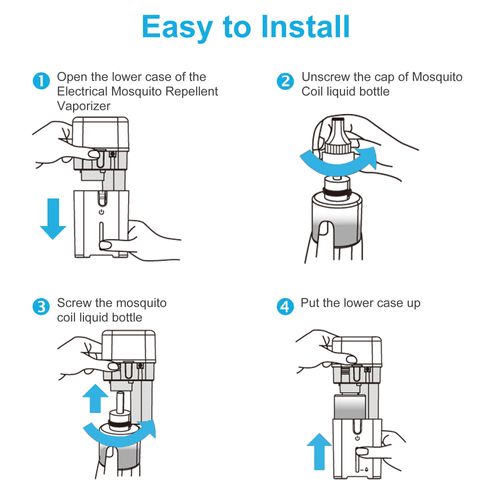 Easy to Install

1 Open the lower case of the Electrical Mosquito Repellent Vaporizer

2 Unscrew the cap of Mosquito Coil liquid bottle

3 Screw the mosquito coil liquid bottle

4 Put the lower case up