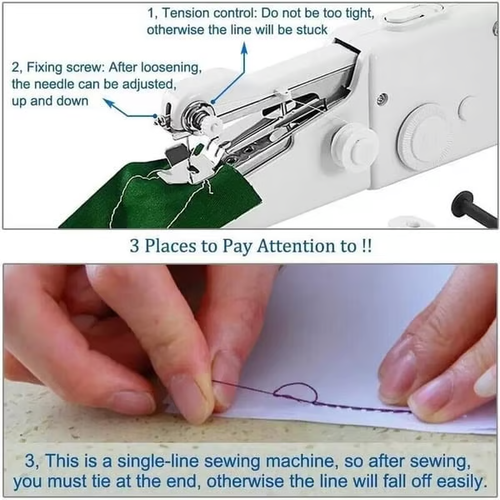 1, Tension control: Do not be too tight, otherwise the line will be stuck

2, Fixing screw: After loosening, the needle can be adjusted, up and down

3 Places to Pay Attention to !!

3, This is a single-line sewing machine, so after sewing, you must tie at the end, otherwise the line will fall off easily.