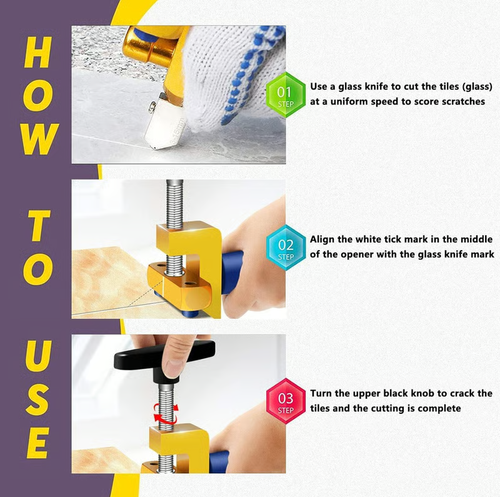 HOW TO USE

01 STEP
Use a glass knife to cut the tiles (glass) at a uniform speed to score scratches

02 STEP
Align the white tick mark in the middle of the opener with the glass knife mark

03 STEP
Turn the upper black knob to crack the tiles and the cutting is complete