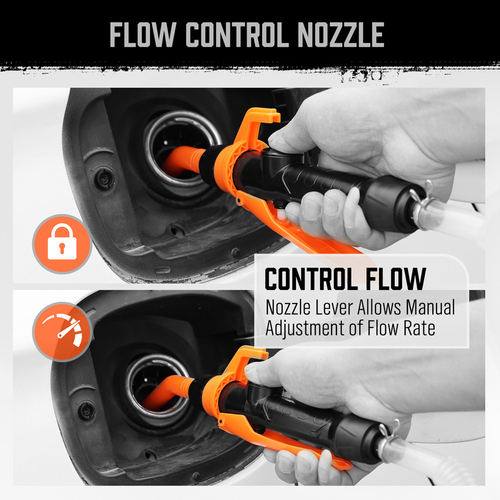 FLOW CONTROL NOZZLE

CONTROL FLOW
Nozzle Lever Allows Manual Adjustment of Flow Rate