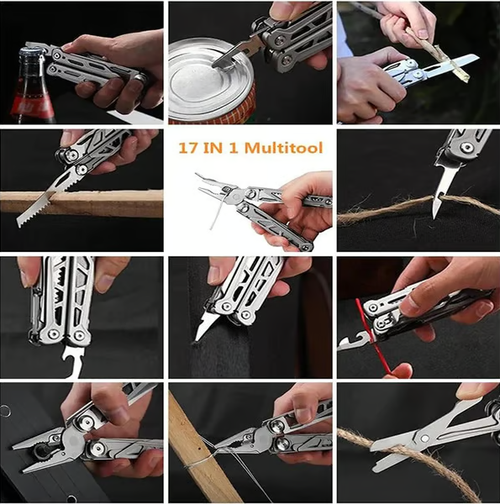 17 IN 1 Multitool