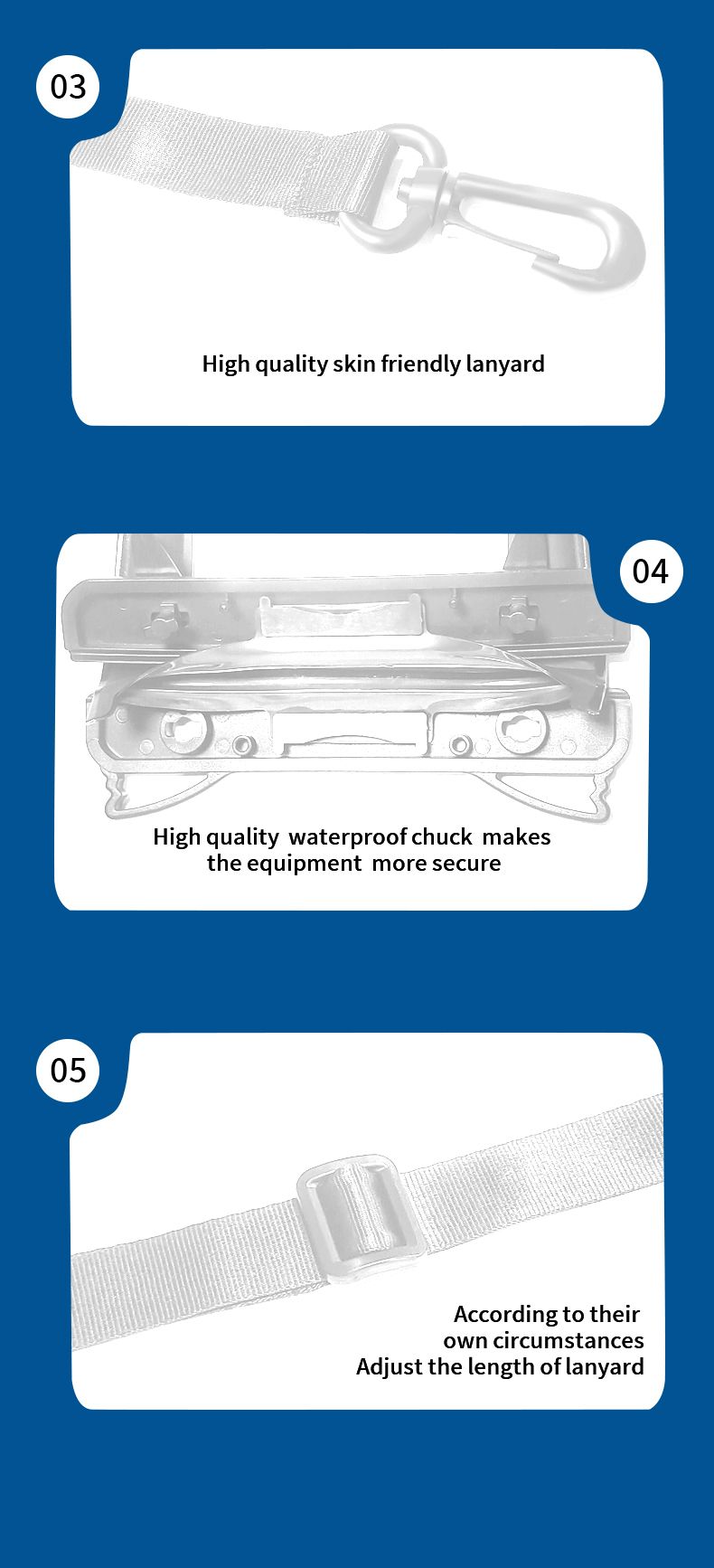 03

High quality skin friendly lanyard

04

High quality waterproof chuck makes the equipment more secure

05

According to their own circumstances Adjust the length of lanyard