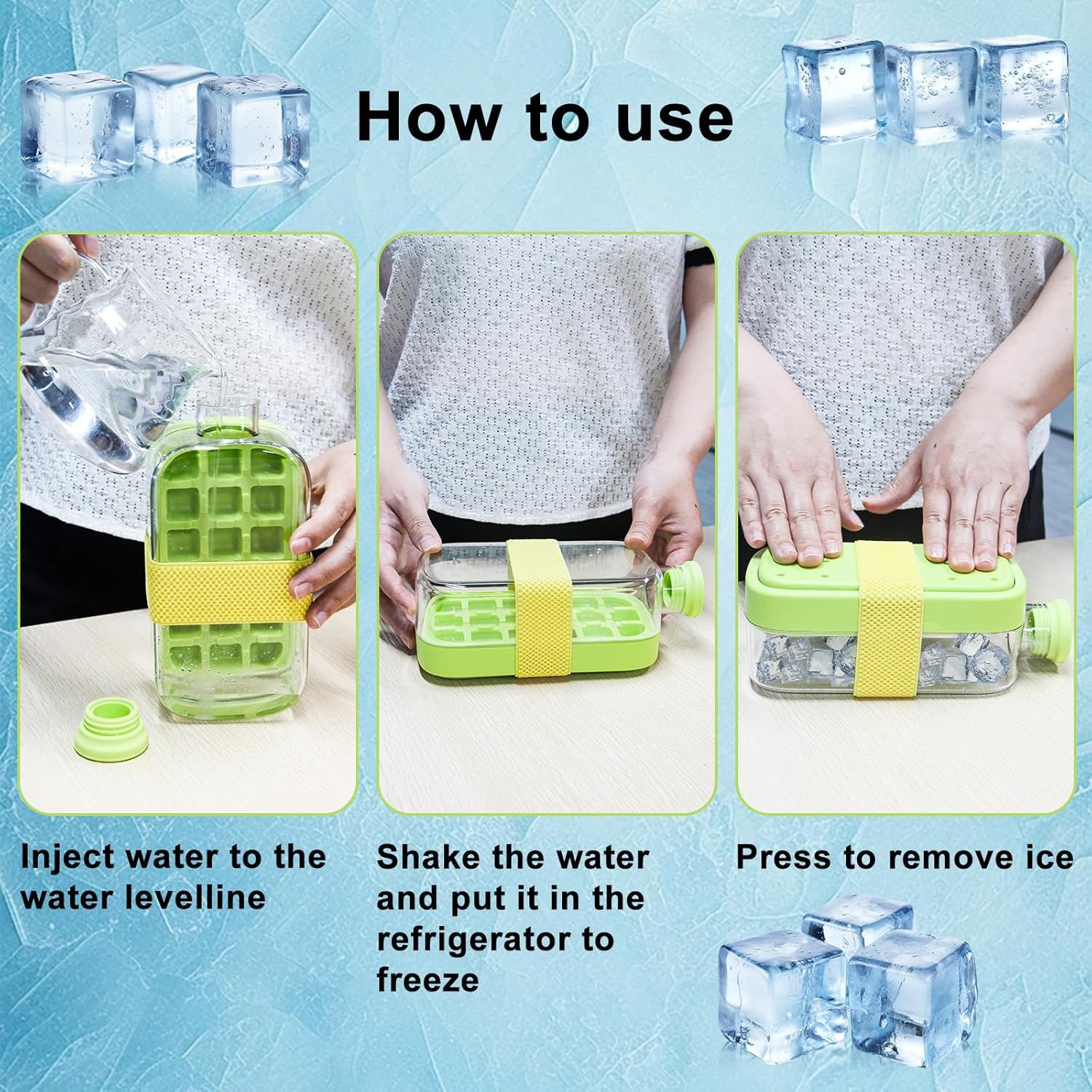 How to use

Inject water to the water levelline

Shake the water and put it in the refrigerator to freeze

Press to remove ice