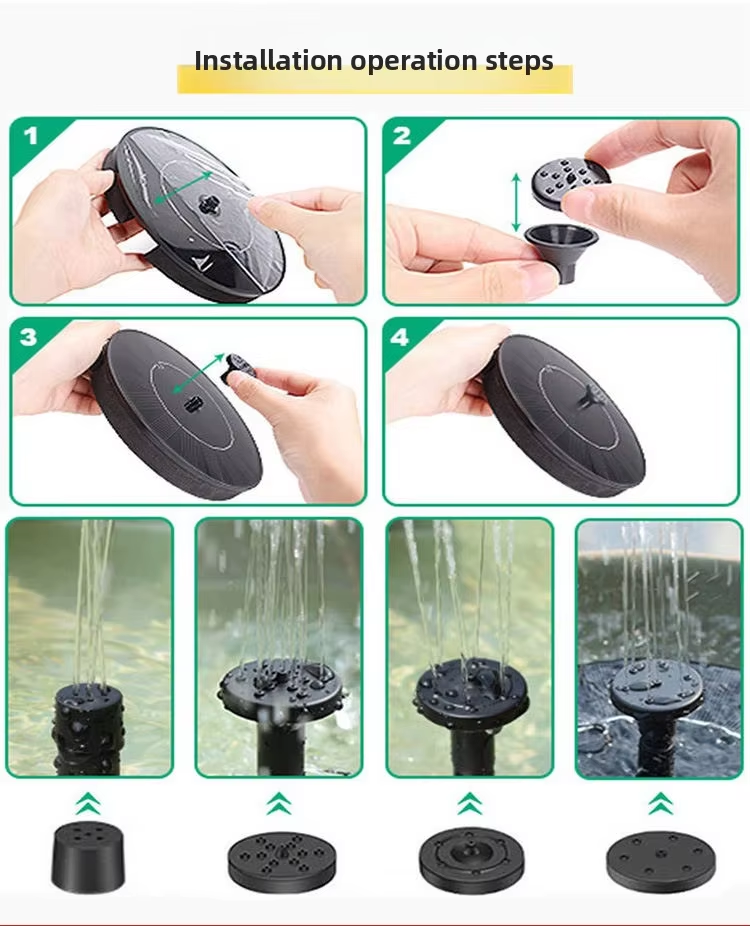 Installation operation steps

1

2

3

4