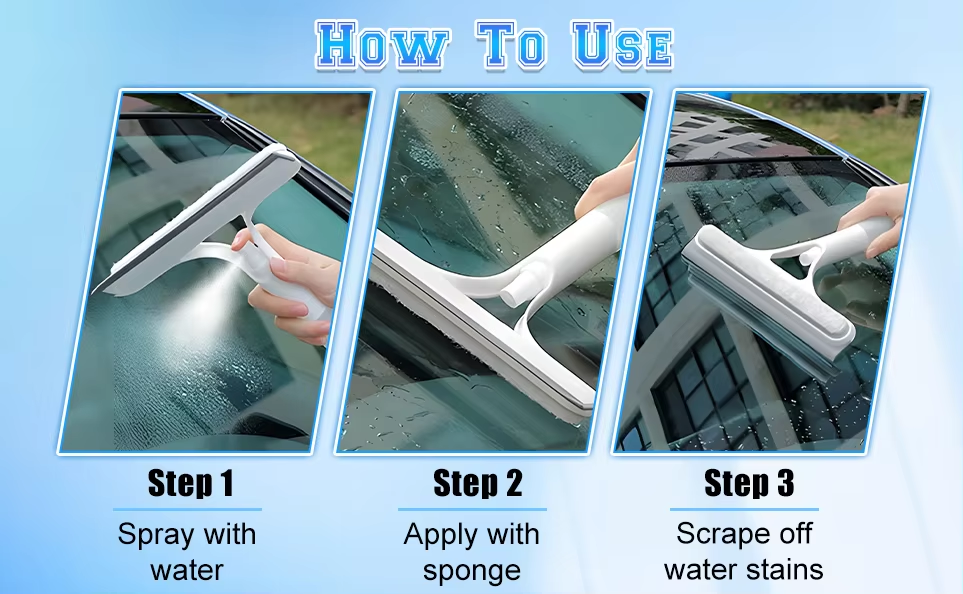 HOW TO USE

Step 1
Spray with water

Step 2
Apply with sponge

Step 3
Scrape off water stains