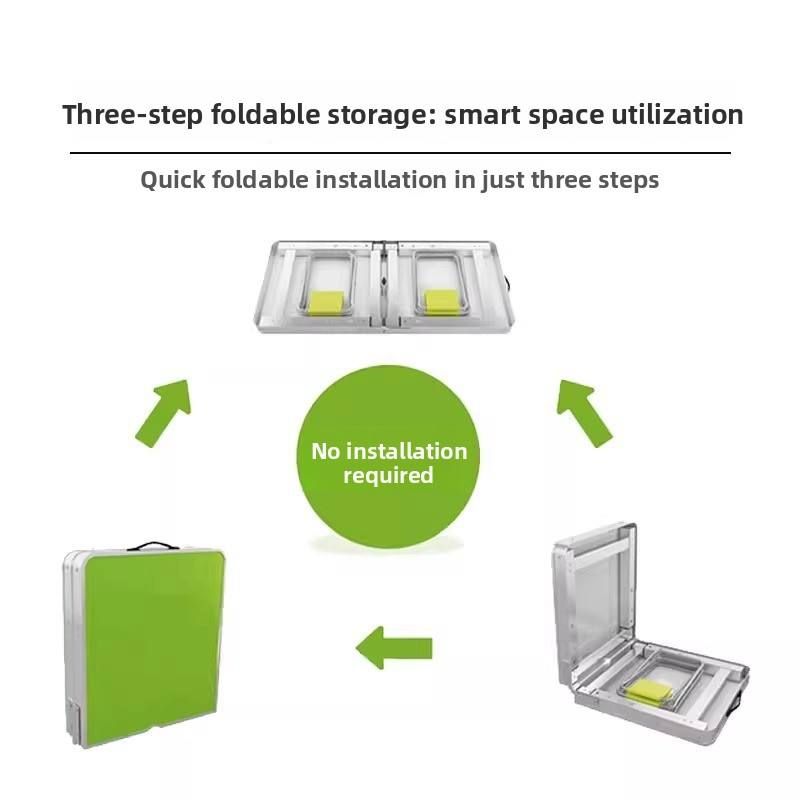 Three-step foldable storage: smart space utilization

Quick foldable installation in just three steps

No installation required