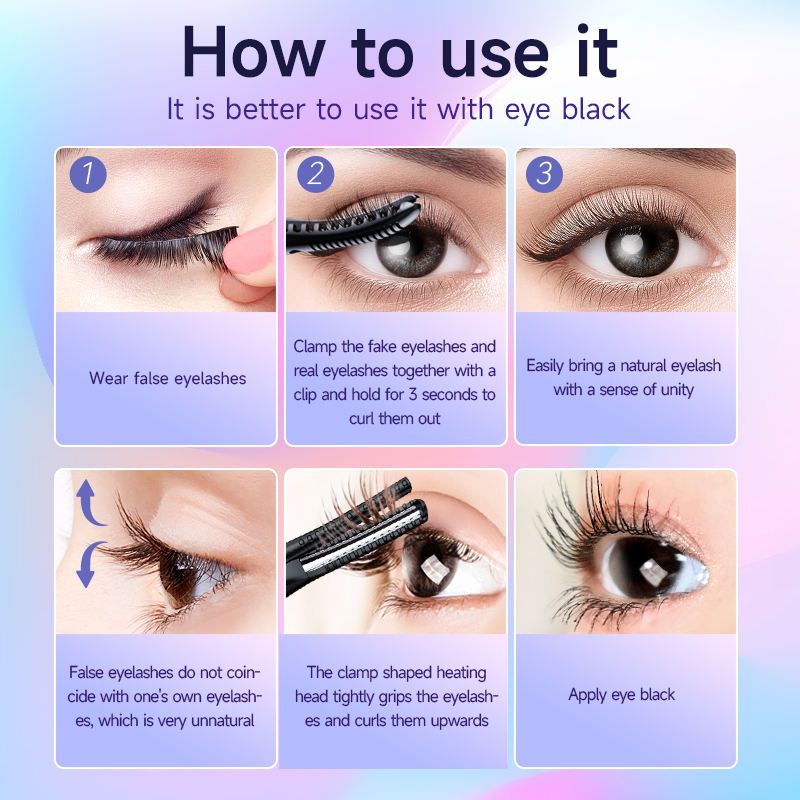 How to use it

It is better to use it with eye black

1

Wear false eyelashes

2

Clamp the fake eyelashes and real eyelashes together with a clip and hold for 3 seconds to curl them out

3

Easily bring a natural eyelash with a sense of unity

False eyelashes do not coincide with one's own eyelashes, which is very unnatural

The clamp shaped heating head tightly grips the eyelashes and curls them upwards

Apply eye black