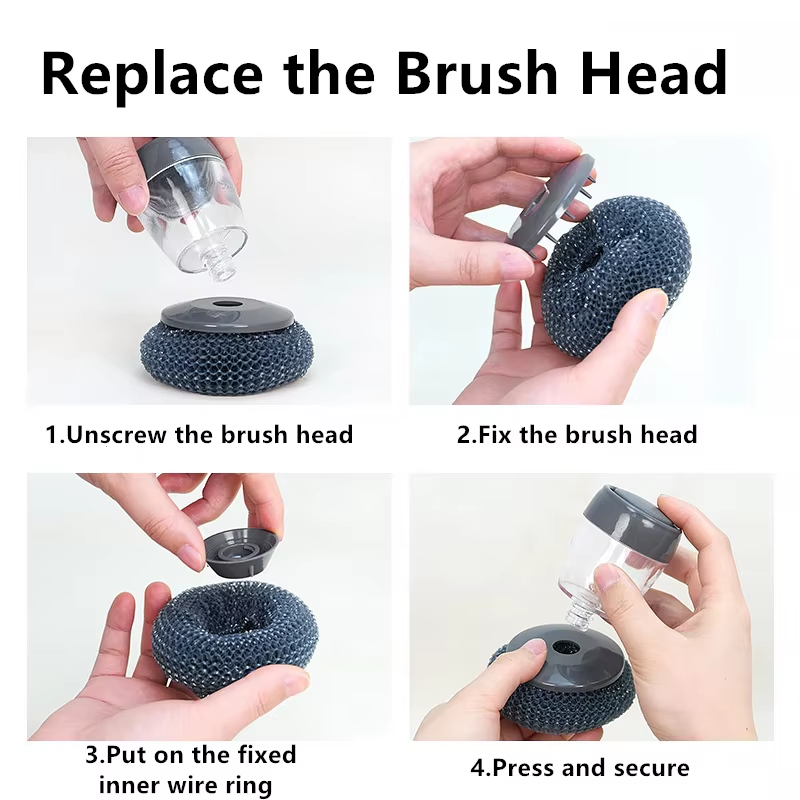 Replace the Brush Head

1.Unscrew the brush head

2.Fix the brush head

3.Put on the fixed inner wire ring

4.Press and secure