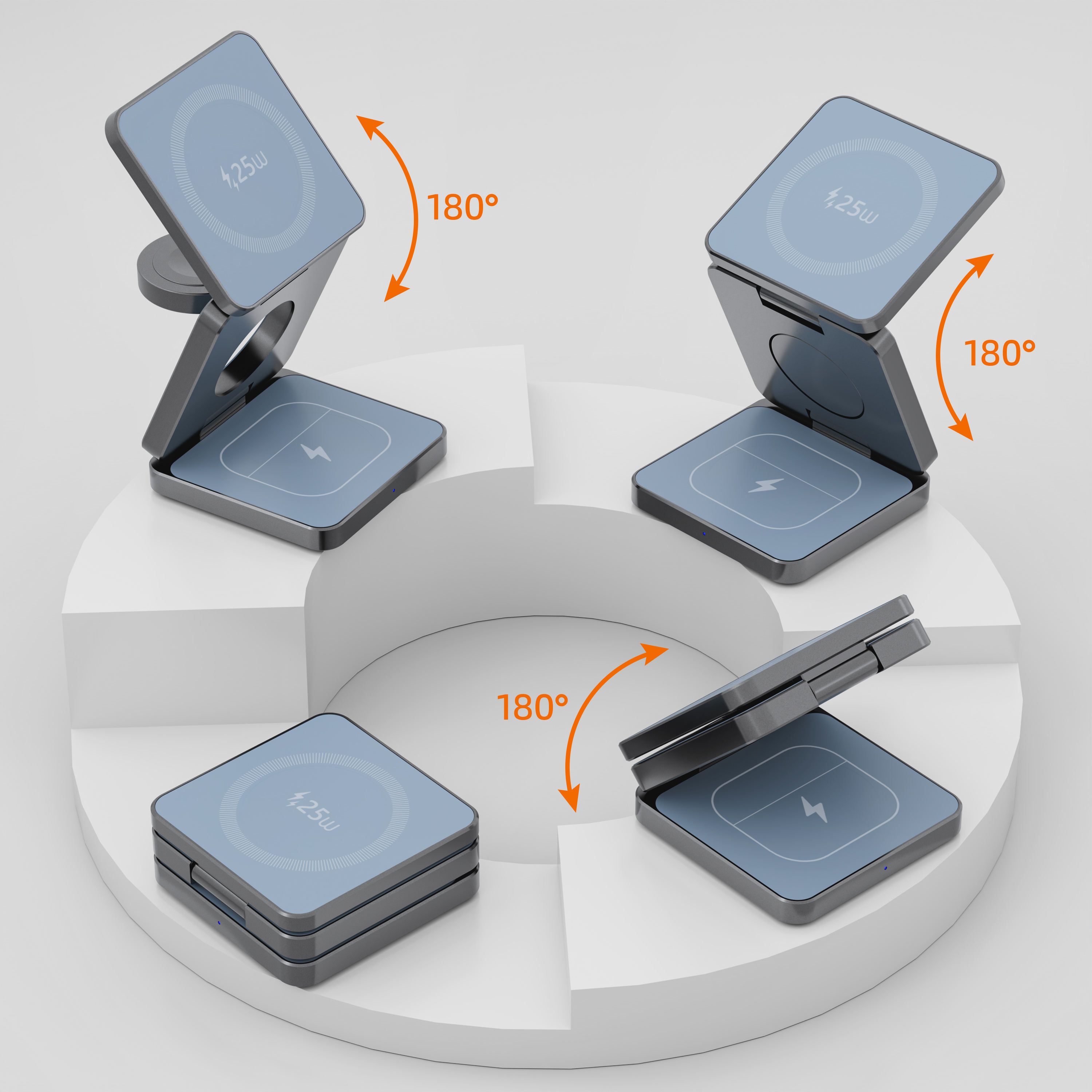 25w

180°

25w

180°

180°

25w