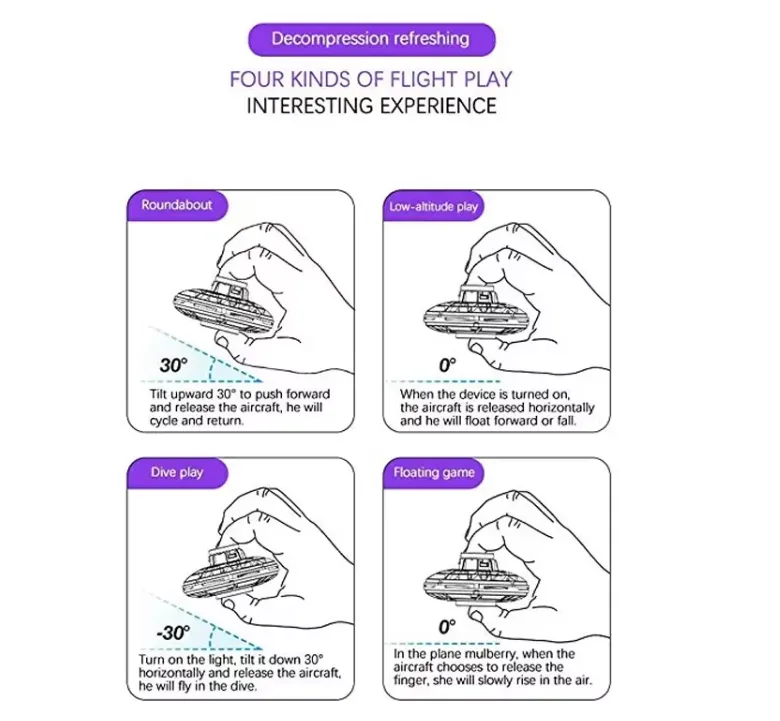 Decompression refreshing

FOUR KINDS OF FLIGHT PLAY
INTERESTING EXPERIENCE

Roundabout

30°

Tilt upward 30° to push forward and release the aircraft, he will cycle and return.

Low-altitude play

0°

When the device is turned on, the aircraft is released horizontally and he will float forward or fall.

Dive play

-30°

Turn on the light, tilt it down 30° horizontally and release the aircraft, he will fly in the dive.

Floating game

0°

In the plane mulberry, when the aircraft chooses to release the finger, she will slowly rise in the air.