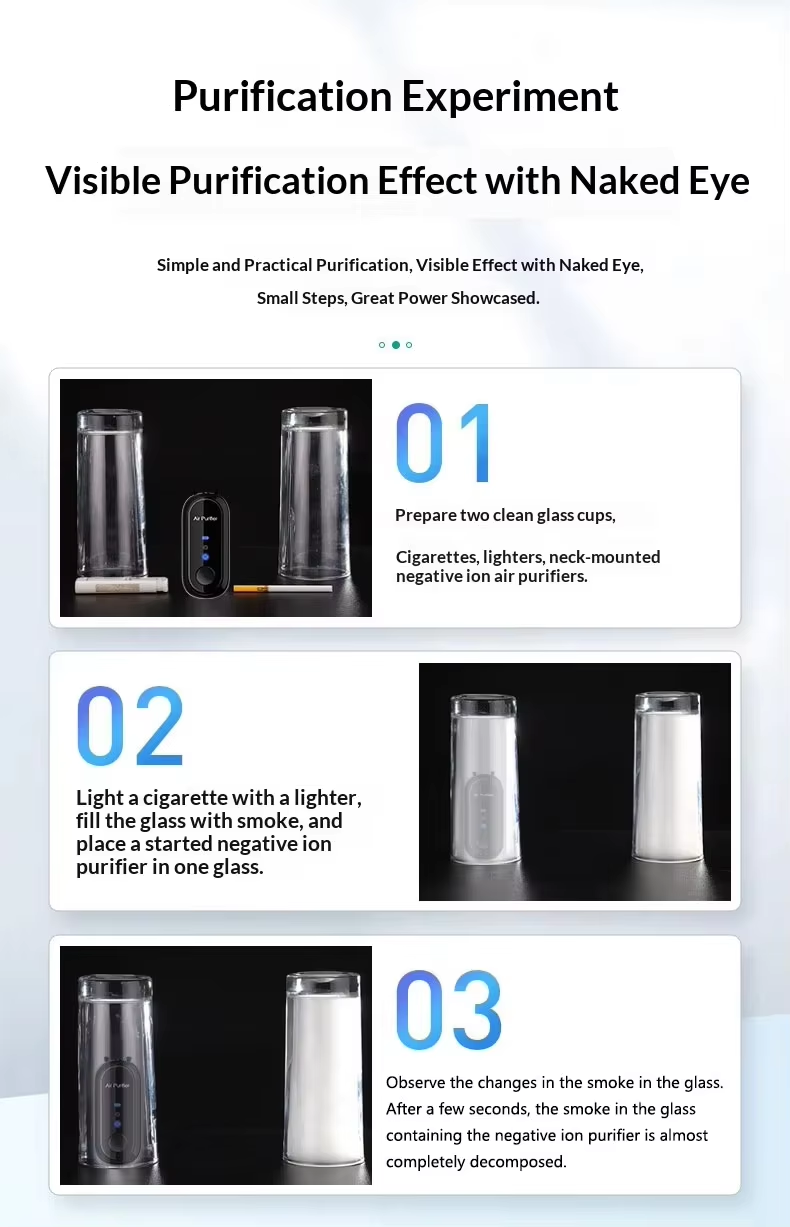 Purification Experiment

Visible Purification Effect with Naked Eye

Simple and Practical Purification, Visible Effect with Naked Eye, Small Steps, Great Power Showcased.

Air Purifier

01

Prepare two clean glass cups,

Cigarettes, lighters, neck-mounted negative ion air purifiers.

02

Light a cigarette with a lighter, fill the glass with smoke, and place a started negative ion purifier in one glass.

Air Purifier

03

Observe the changes in the smoke in the glass. After a few seconds, the smoke in the glass containing the negative ion purifier is almost completely decomposed.