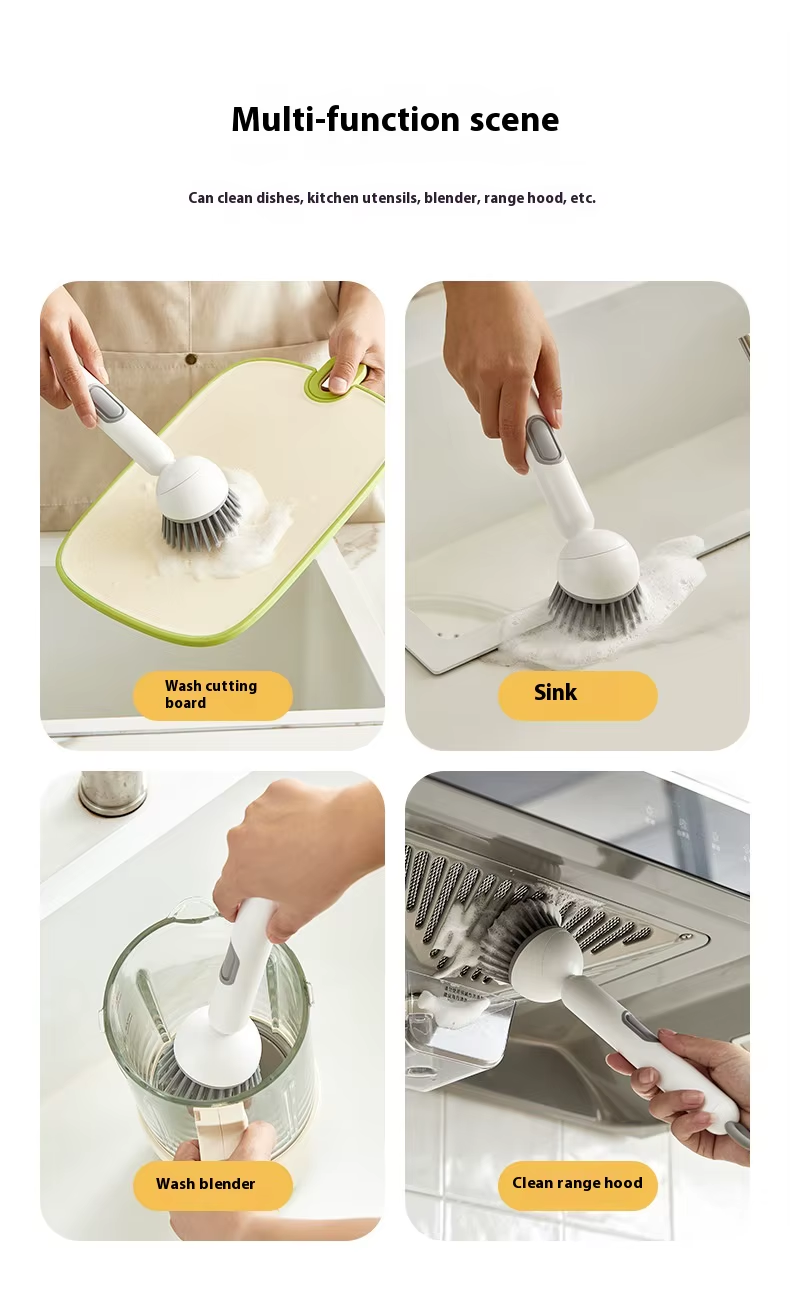 Multi-function scene

Can clean dishes, kitchen utensils, blender, range hood, etc.

Wash cutting board

Sink

Wash blender

Clean range hood