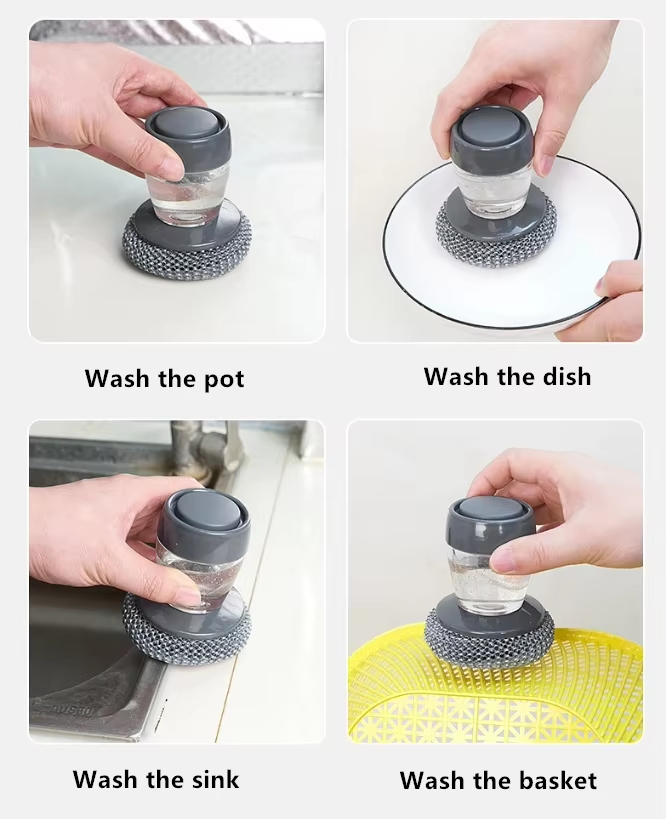 Wash the pot

Wash the dish

Wash the sink

Wash the basket