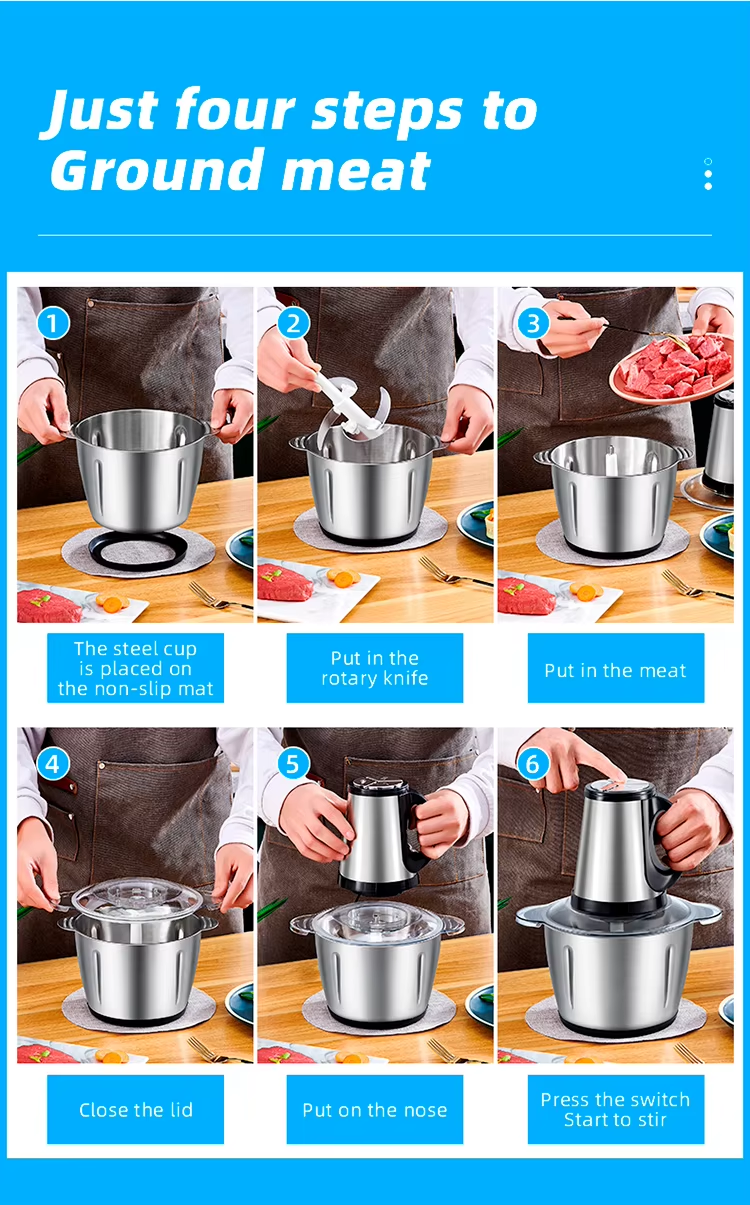 Just four steps to Ground meat

1

The steel cup is placed on the non-slip mat

2

Put in the rotary knife

3

Put in the meat

4

Close the lid

5

Put on the nose

6

Press the switch Start to stir