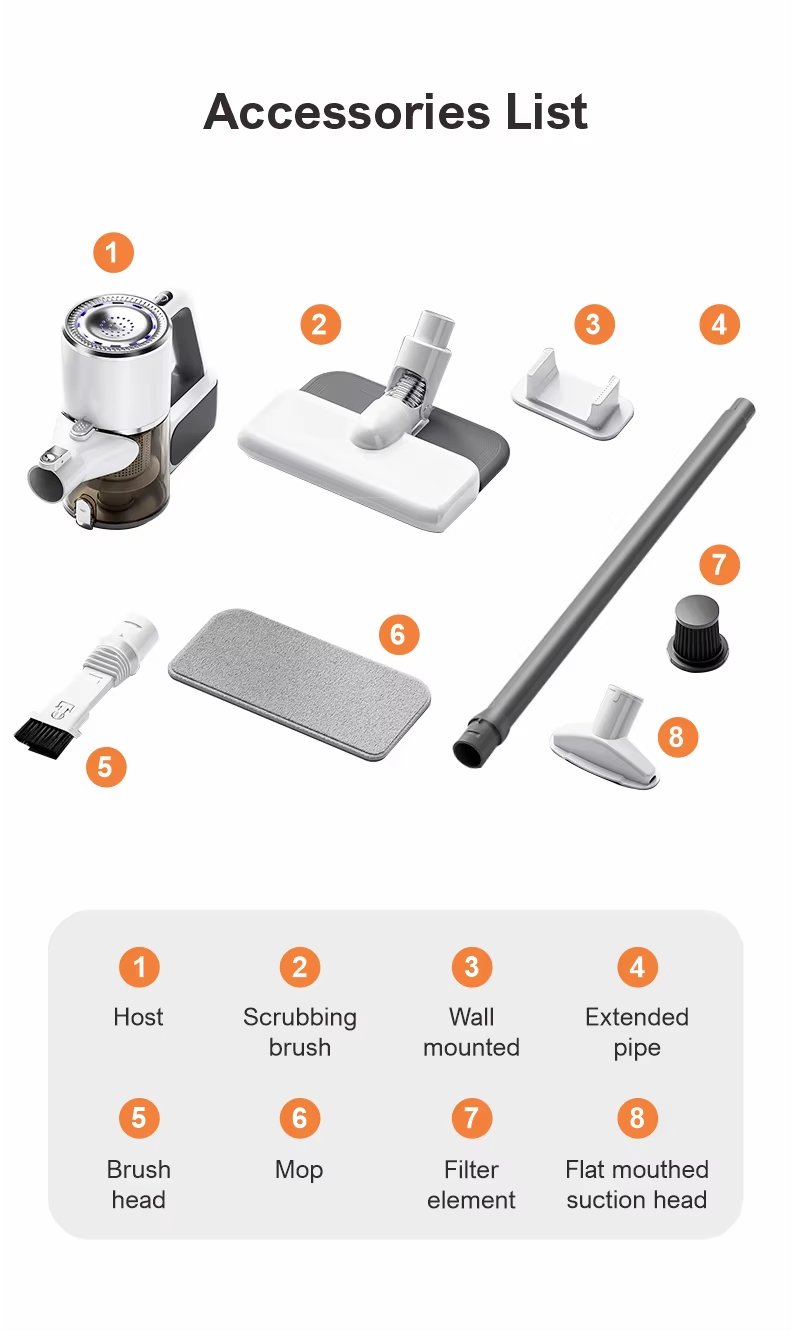 Accessories List

1
2
3
4
7
6
5
8

1
Host

2
Scrubbing brush

3
Wall mounted

4
Extended pipe

5
Brush head

6
Mop

7
Filter element

8
Flat mouthed suction head