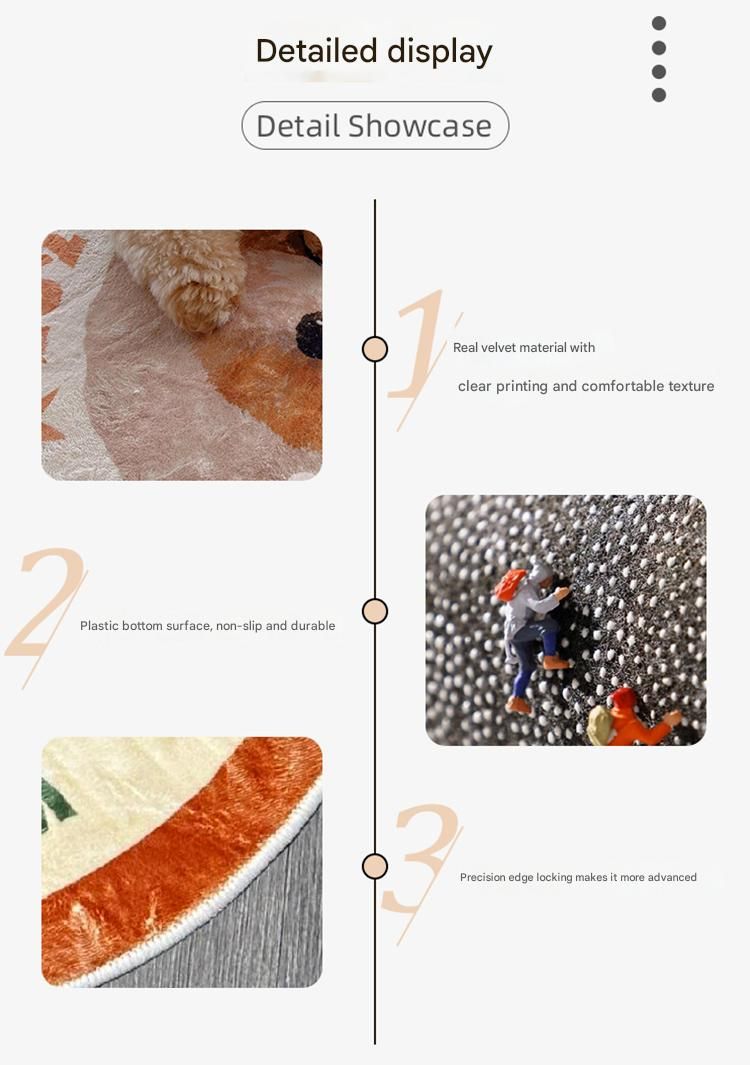 Detailed display

Detail Showcase

1

Real velvet material with

clear printing and comfortable texture

2

Plastic bottom surface, non-slip and durable

3

Precision edge locking makes it more advanced