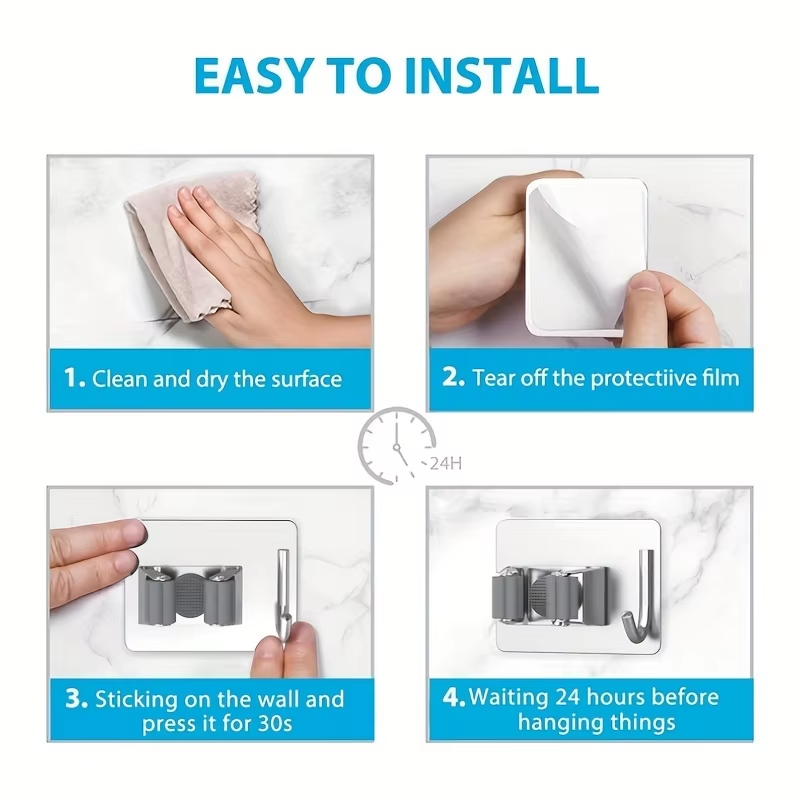 EASY TO INSTALL

1. Clean and dry the surface

2. Tear off the protectiive film

24H

3. Sticking on the wall and press it for 30s

4. Waiting 24 hours before hanging things