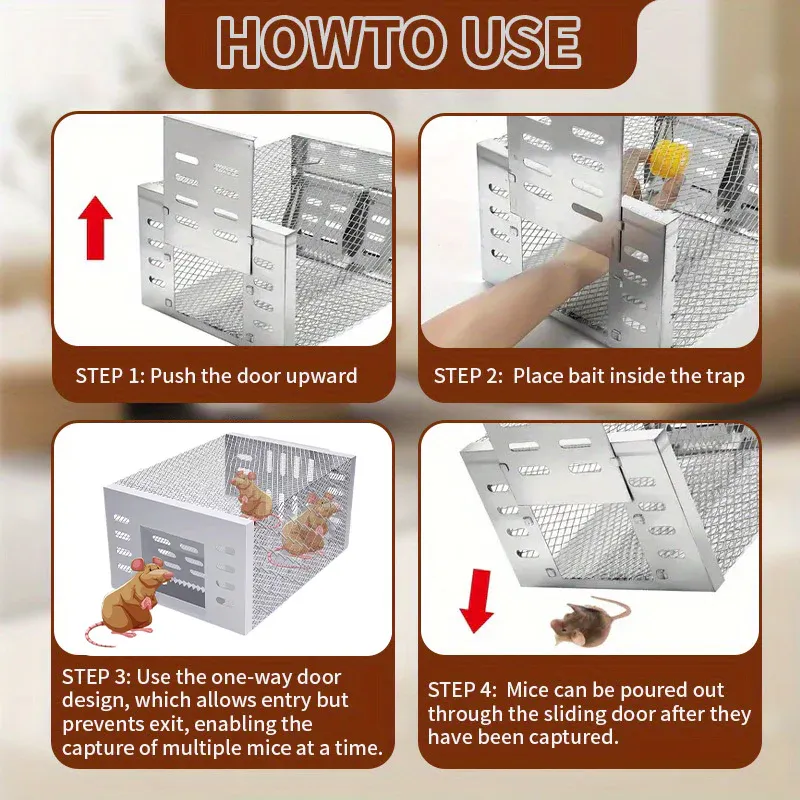 HOWTO USE

STEP 1: Push the door upward

STEP 2: Place bait inside the trap

STEP 3: Use the one-way door design, which allows entry but prevents exit, enabling the capture of multiple mice at a time.

STEP 4: Mice can be poured out through the sliding door after they have been captured.