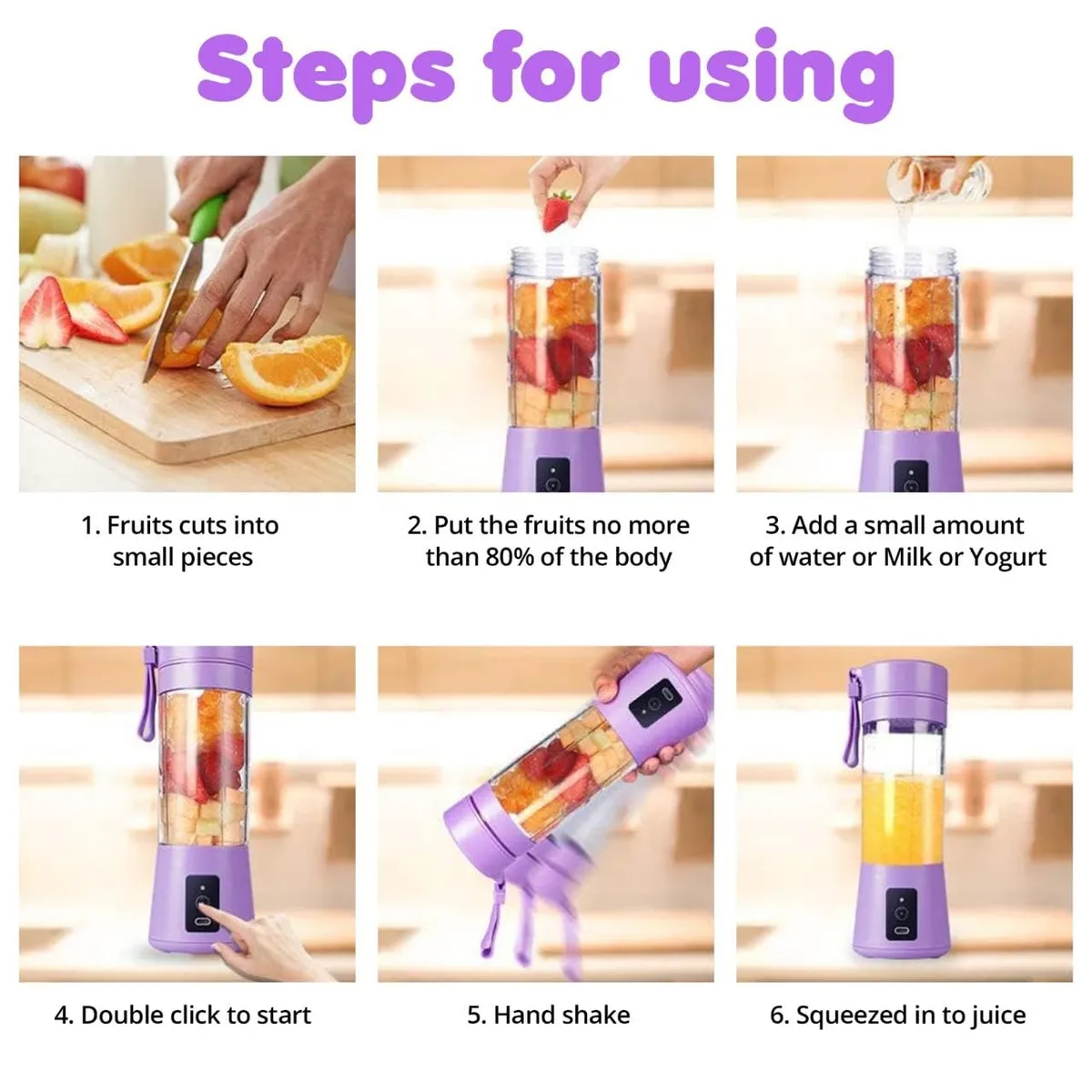 Steps for using

1. Fruits cuts into small pieces

2. Put the fruits no more than 80% of the body

3. Add a small amount of water or Milk or Yogurt

4. Double click to start

5. Hand shake

6. Squeezed in to juice