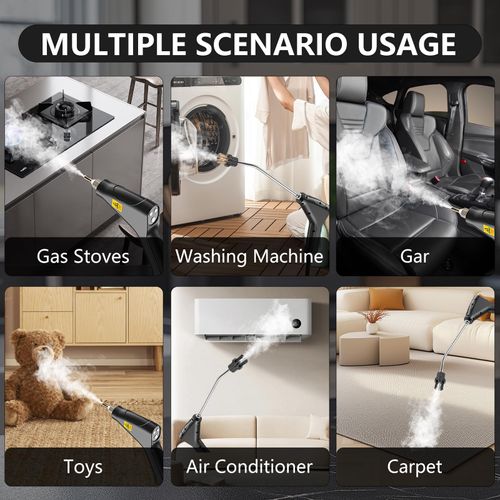 MULTIPLE SCENARIO USAGE

Gas Stoves

Washing Machine

Gar

Toys

Air Conditioner

Carpet