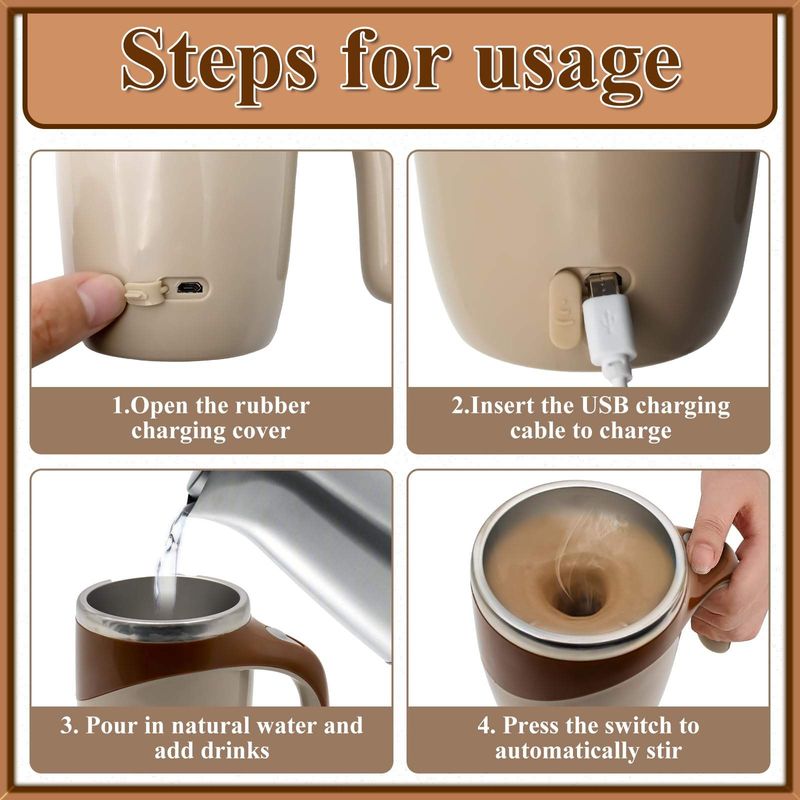 Steps for usage

1.Open the rubber charging cover

2.Insert the USB charging cable to charge

3. Pour in natural water and add drinks

4. Press the switch to automatically stir