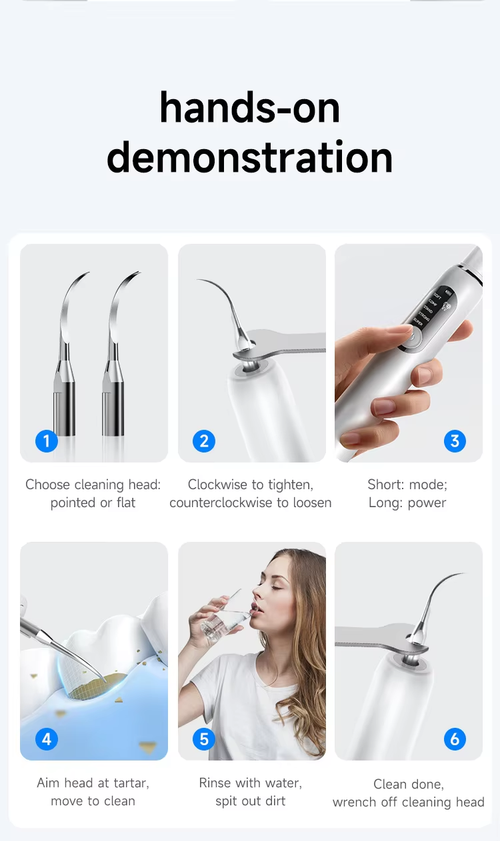 hands-on demonstration

1
Choose cleaning head: pointed or flat

2
Clockwise to tighten, counterclockwise to loosen

3
Short: mode; Long: power

4
Aim head at tartar, move to clean

5
Rinse with water, spit out dirt

6
Clean done, wrench off cleaning head