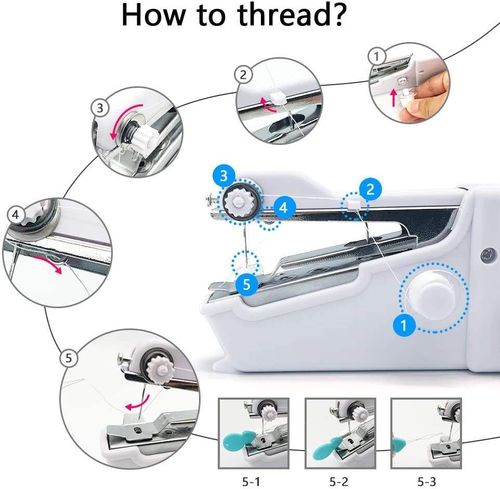 How to thread?

1

2

3

4

5

3

2

4

5

1

5-1

5-2

5-3