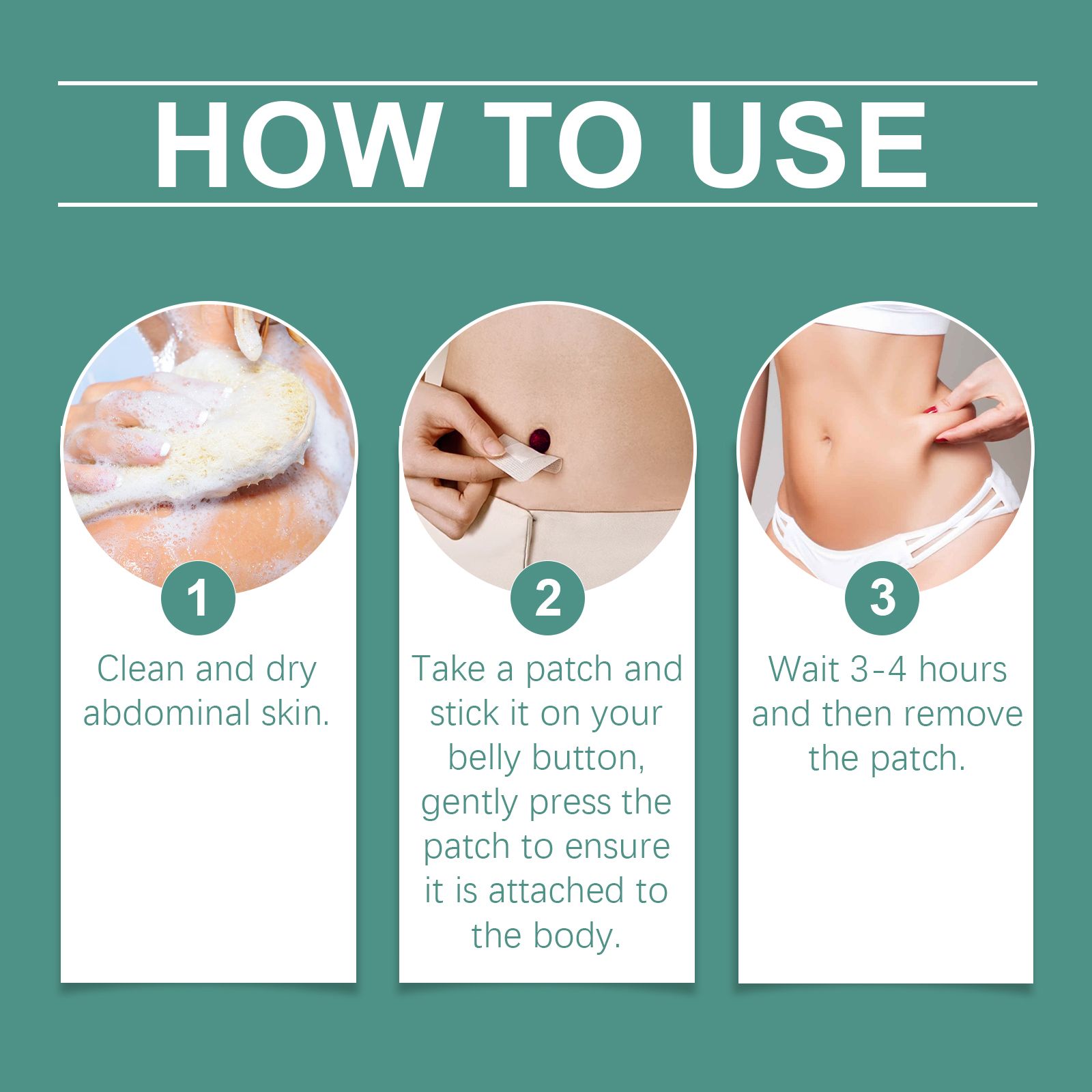 HOW TO USE

1

Clean and dry abdominal skin.

2

Take a patch and stick it on your belly button, gently press the patch to ensure it is attached to the body.

3

Wait 3-4 hours and then remove the patch.