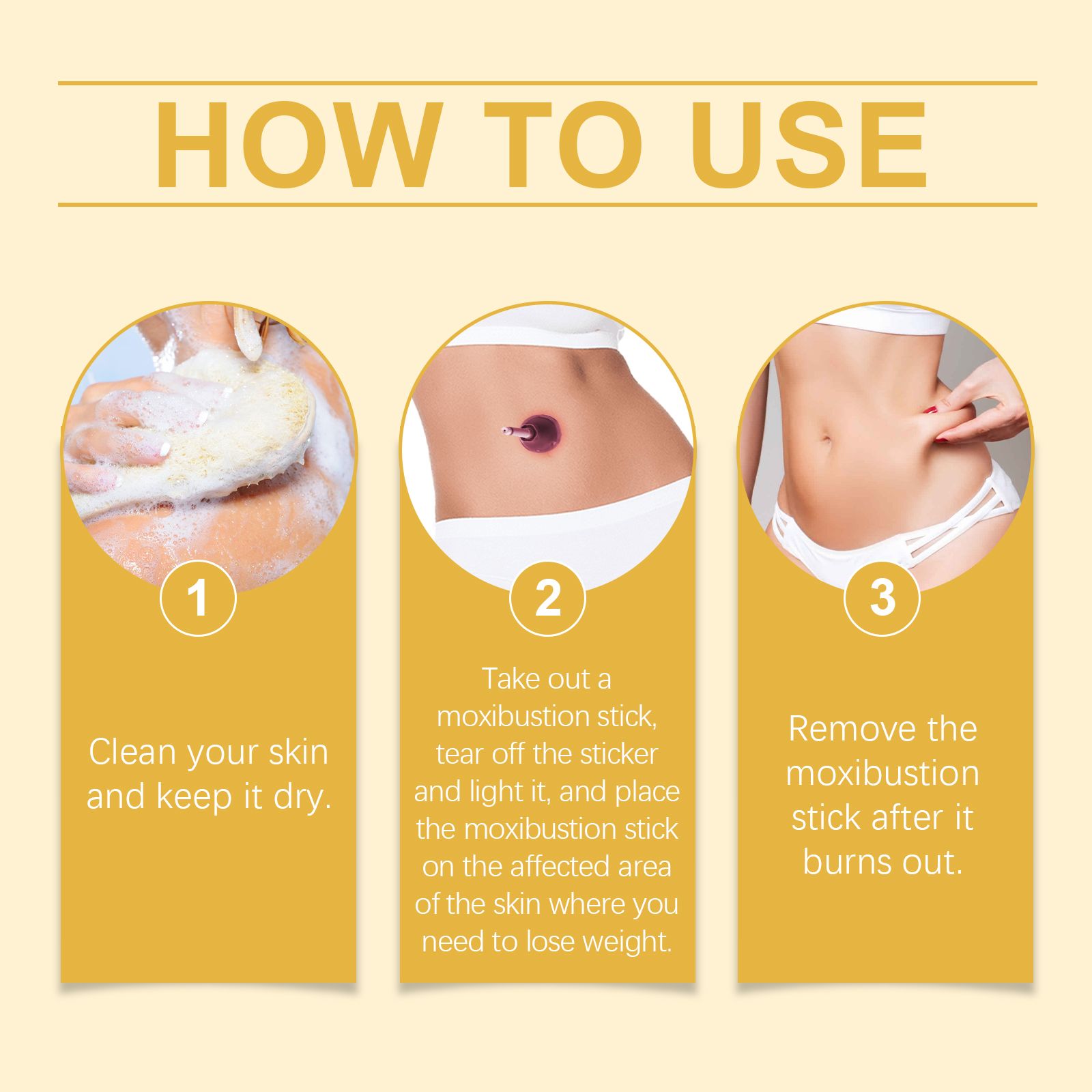 HOW TO USE

1

Clean your skin and keep it dry.

2

Take out a moxibustion stick, tear off the sticker and light it, and place the moxibustion stick on the affected area of the skin where you need to lose weight.

3

Remove the moxibustion stick after it burns out.