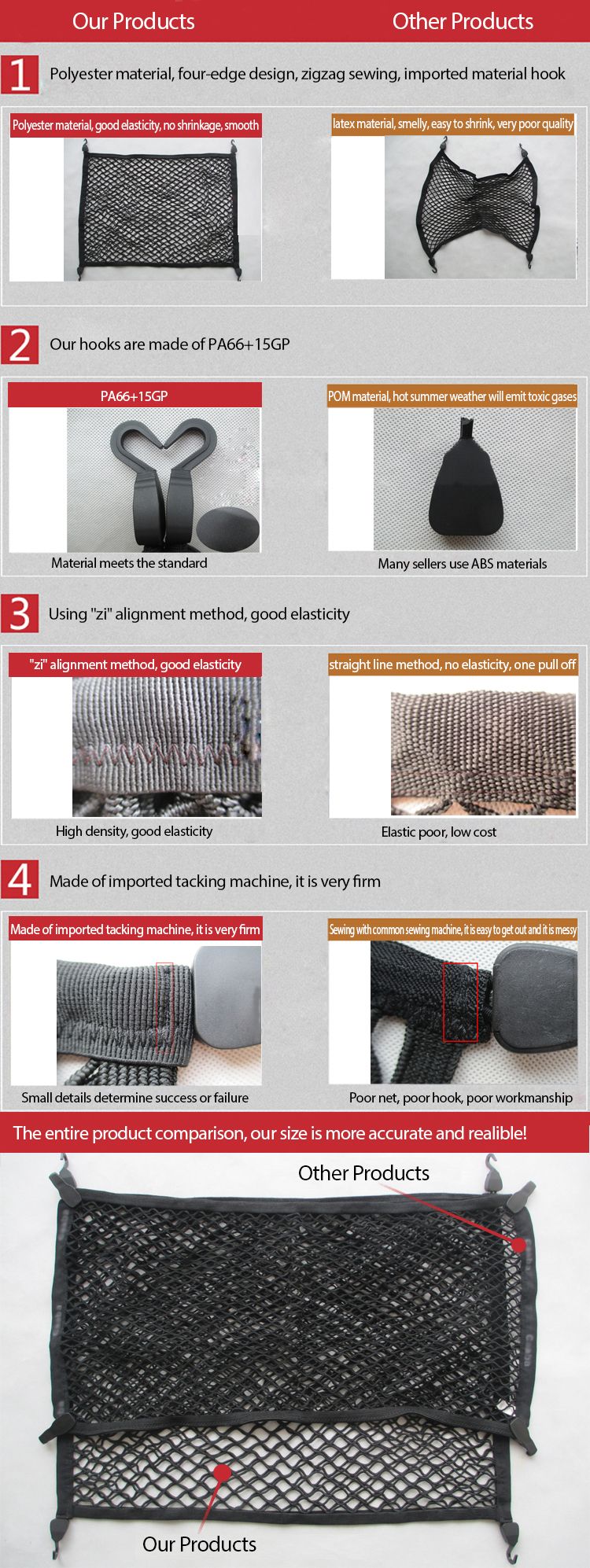 Our Products

Other Products

1 Polyester material, four-edge design, zigzag sewing, imported material hook

Polyester material, good elasticity, no shrinkage, smooth

latex material, smelly, easy to shrink, very poor quality

2 Our hooks are made of PA66+15GP

PA66+15GP

Material meets the standard

POM material, hot summer weather will emit toxic gases

Many sellers use ABS materials

3 Using "zi" alignment method, good elasticity

"zi" alignment method, good elasticity

High density, good elasticity

straight line method, no elasticity, one pull off

Elastic poor, low cost

4 Made of imported tacking machine, it is very firm

Made of imported tacking machine, it is very firm

Small details determine success or failure

Sewing with common sewing machine, it is easy to get out and it is messy

Poor net, poor hook, poor workmanship

The entire product comparison, our size is more accurate and realible!

Other Products

Our Products