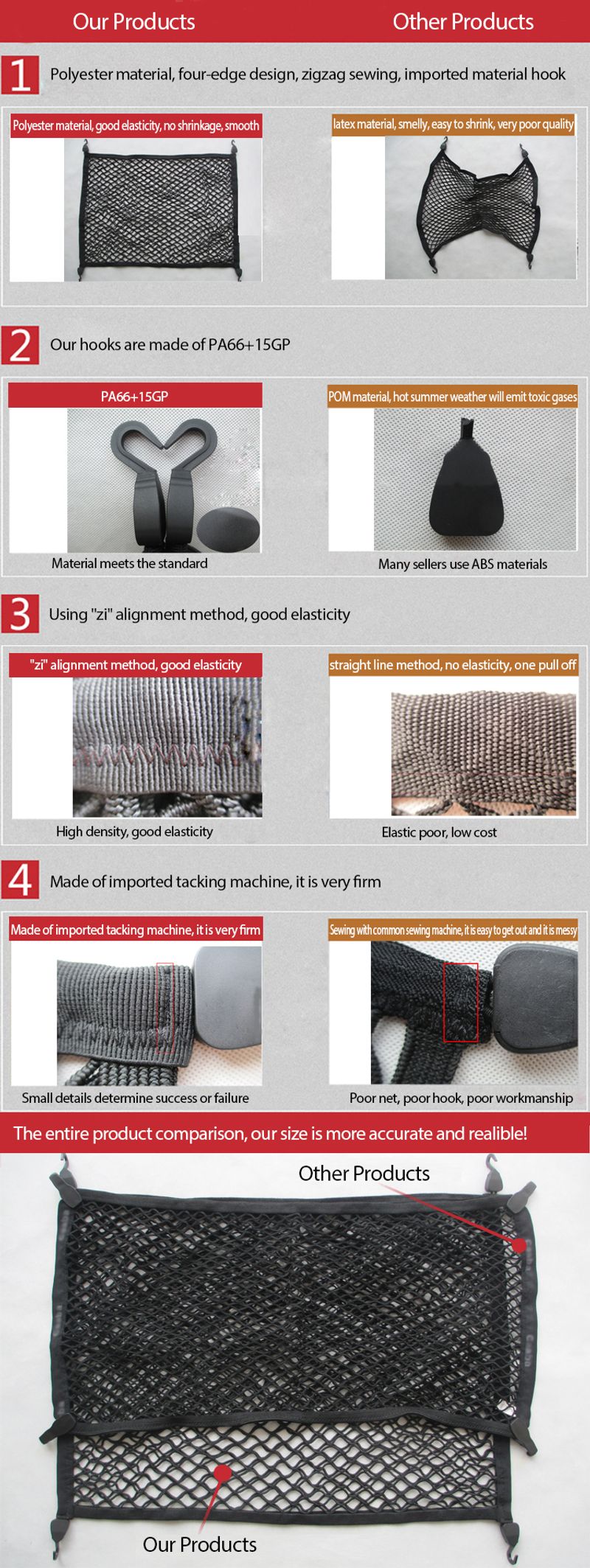 Our Products

Other Products

1 Polyester material, four-edge design, zigzag sewing, imported material hook

Polyester material, good elasticity, no shrinkage, smooth

latex material, smelly, easy to shrink, very poor quality

2 Our hooks are made of PA66+15GP

PA66+15GP

Material meets the standard

POM material, hot summer weather will emit toxic gases

Many sellers use ABS materials

3 Using "zi" alignment method, good elasticity

"zi" alignment method, good elasticity

High density, good elasticity

straight line method, no elasticity, one pull off

Elastic poor, low cost

4 Made of imported tacking machine, it is very firm

Made of imported tacking machine, it is very firm

Small details determine success or failure

Sewing with common sewing machine, it is easy to get out and it is messy

Poor net, poor hook, poor workmanship

The entire product comparison, our size is more accurate and realible!

Other Products

Our Products