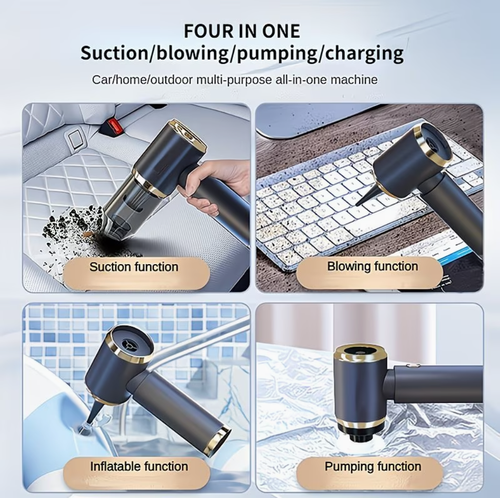 FOUR IN ONE
Suction/blowing/pumping/charging

Car/home/outdoor multi-purpose all-in-one machine

Suction function

Blowing function

Inflatable function

Pumping function