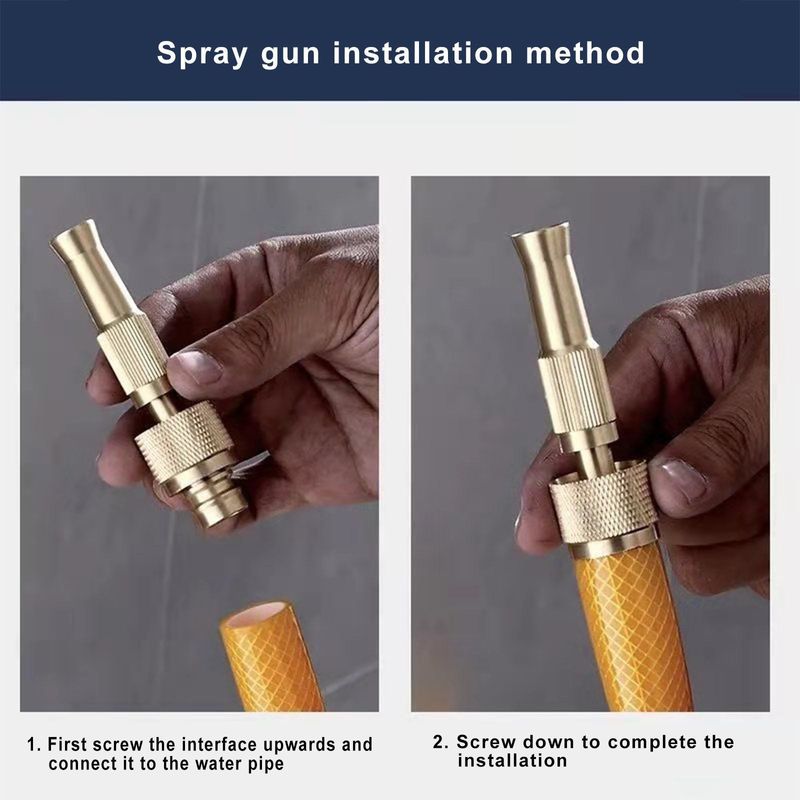 Spray gun installation method

1. First screw the interface upwards and connect it to the water pipe

2. Screw down to complete the installation