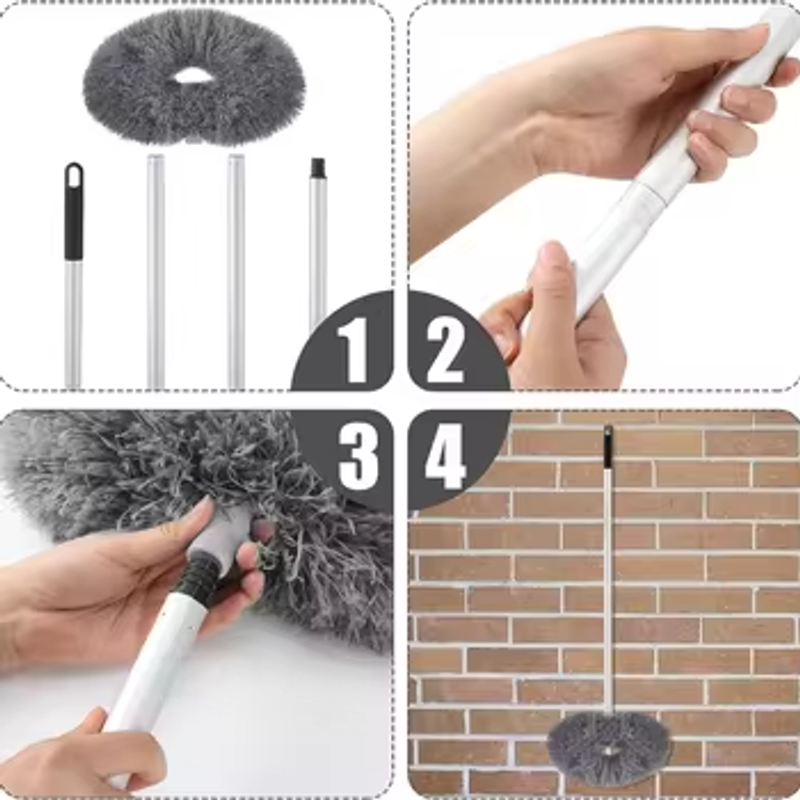 1
2
3
4