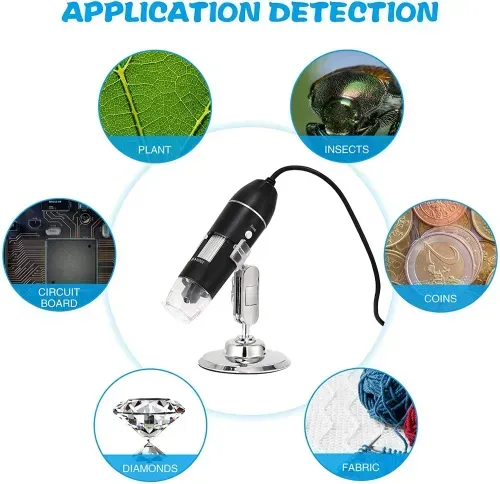 APPLICATION DETECTION

PLANT

INSECTS

CIRCUIT BOARD

COINS

DIAMONDS

FABRIC