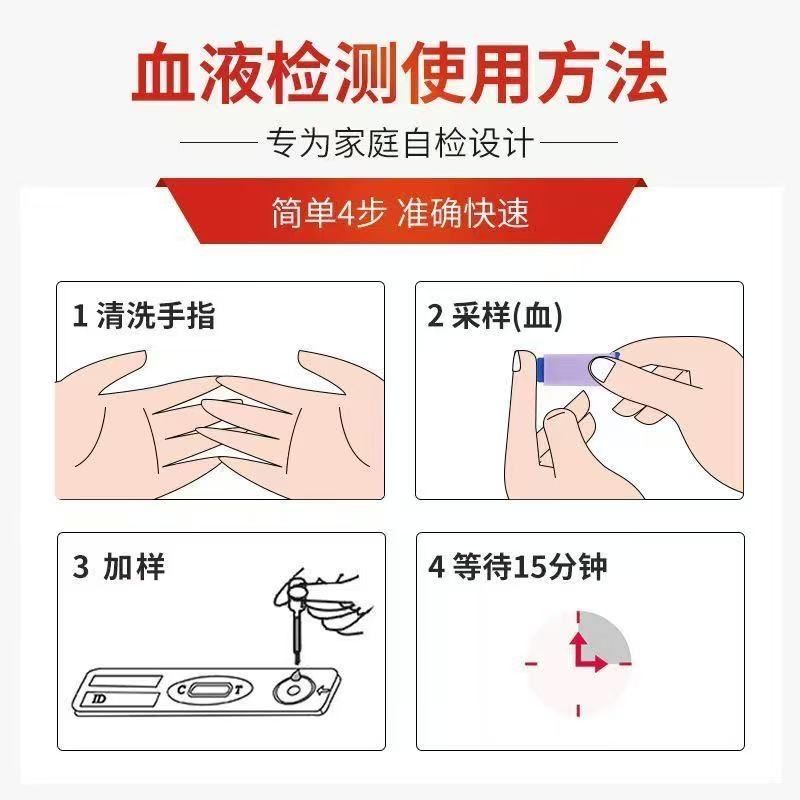 血液检测使用方法

专为家庭自检设计

简单4步 准确快速

1 清洗手指

2 采样(血)

3 加样

ID C T

4 等待15分钟