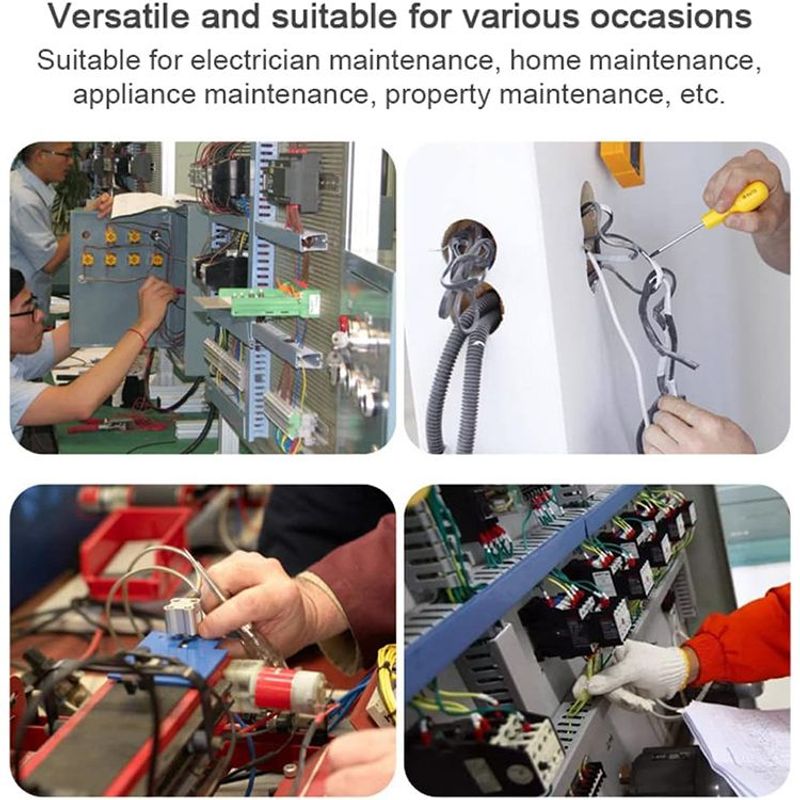 Versatile and suitable for various occasions

Suitable for electrician maintenance, home maintenance, appliance maintenance, property maintenance, etc.