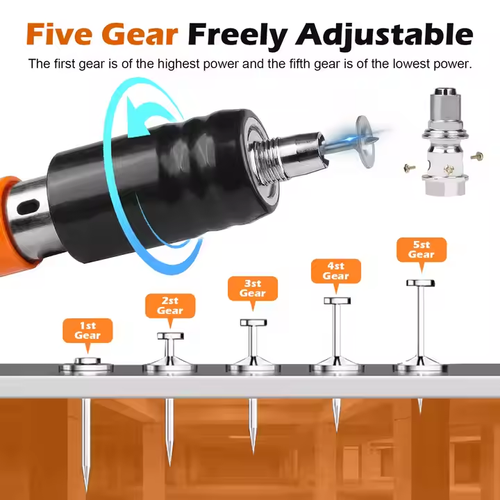 Five Gear Freely Adjustable

The first gear is of the highest power and the fifth gear is of the lowest power.

1st Gear

2st Gear

3st Gear

4st Gear

5st Gear