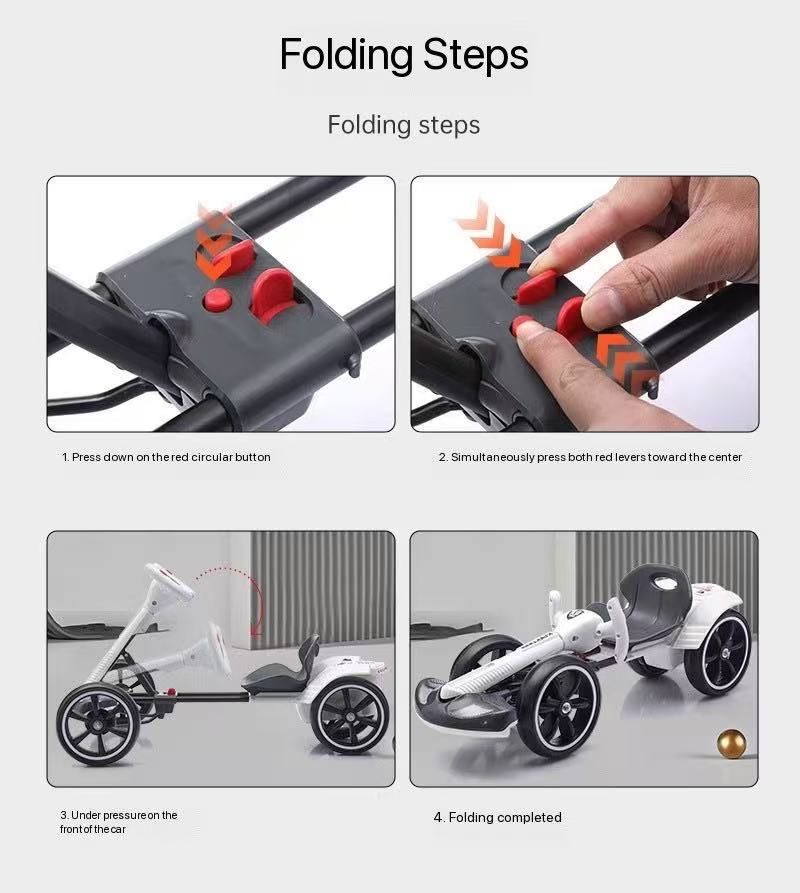 Folding Steps

Folding steps

1. Press down on the red circular button

2. Simultaneously press both red levers toward the center

3. Under pressure on the front of the car

4. Folding completed