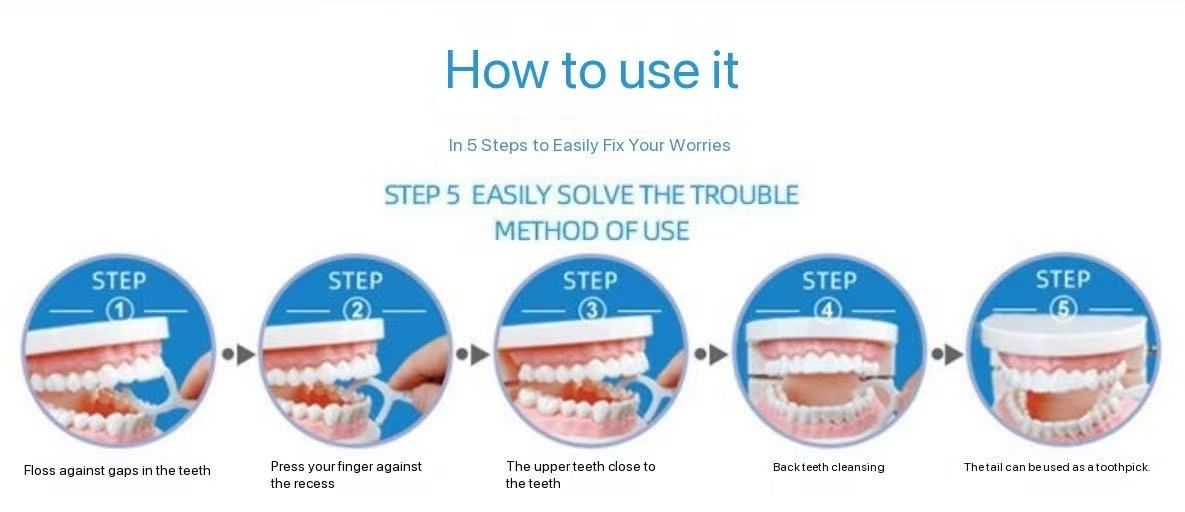 How to use it

In 5 Steps to Easily Fix Your Worries

STEP 5 EASILY SOLVE THE TROUBLE
METHOD OF USE

STEP
①

STEP
②

STEP
③

STEP
④

STEP
⑤

Floss against gaps in the teeth

Press your finger against the recess

The upper teeth close to the teeth

Back teeth cleansing

The tail can be used as a toothpick.