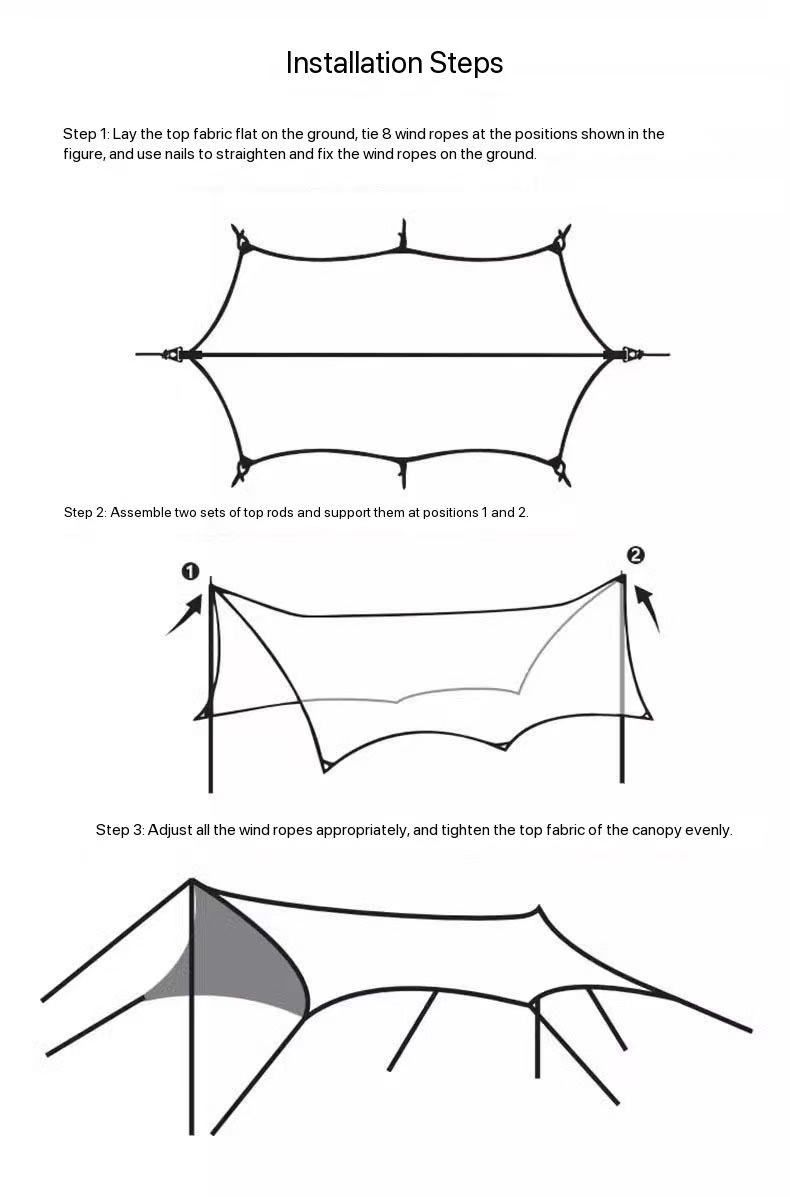 Installation Steps

Step 1: Lay the top fabric flat on the ground, tie 8 wind ropes at the positions shown in the figure, and use nails to straighten and fix the wind ropes on the ground.

Step 2: Assemble two sets of top rods and support them at positions 1 and 2.

1

2

Step 3: Adjust all the wind ropes appropriately, and tighten the top fabric of the canopy evenly.