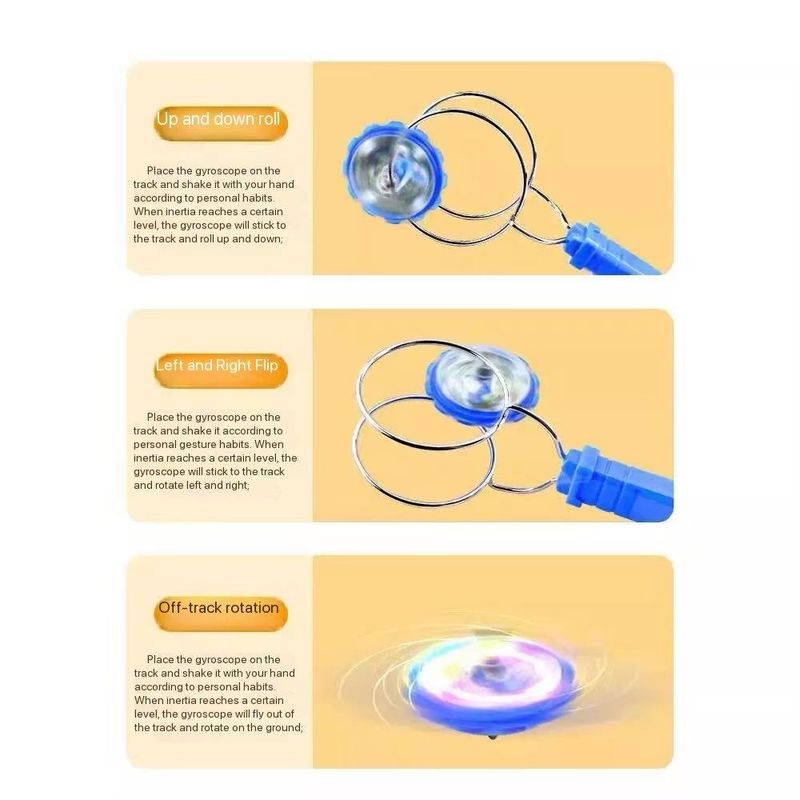 Up and down roll

Place the gyroscope on the track and shake it with your hand according to personal habits. When inertia reaches a certain level, the gyroscope will stick to the track and roll up and down;

Left and Right Flip

Place the gyroscope on the track and shake it according to personal gesture habits. When inertia reaches a certain level, the gyroscope will stick to the track and rotate left and right;

Off-track rotation

Place the gyroscope on the track and shake it with your hand according to personal habits. When inertia reaches a certain level, the gyroscope will fly out of the track and rotate on the ground;