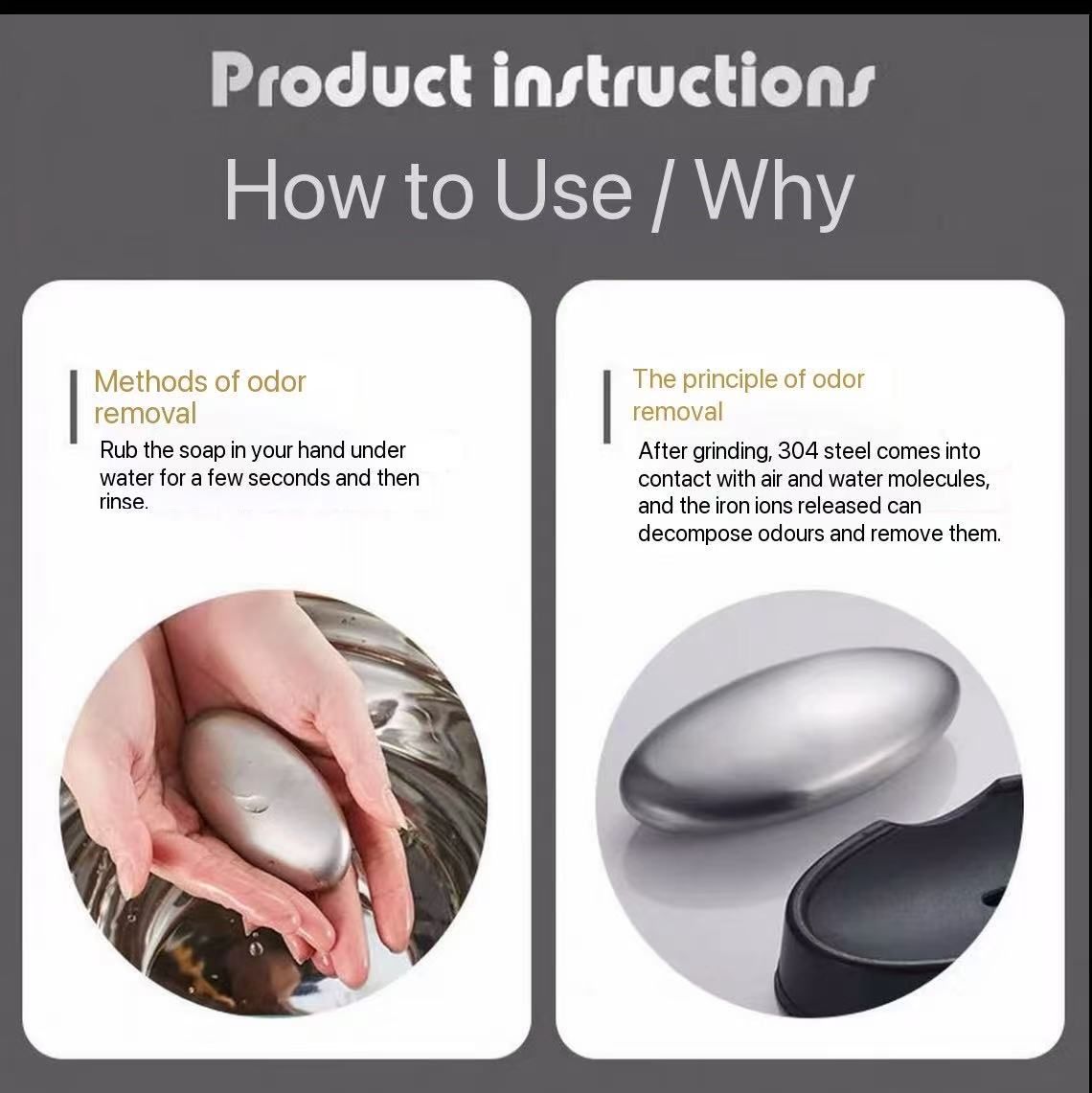 Product instructions

How to Use / Why

Methods of odor removal

Rub the soap in your hand under water for a few seconds and then rinse.

The principle of odor removal

After grinding, 304 steel comes into contact with air and water molecules, and the iron ions released can decompose odours and remove them.