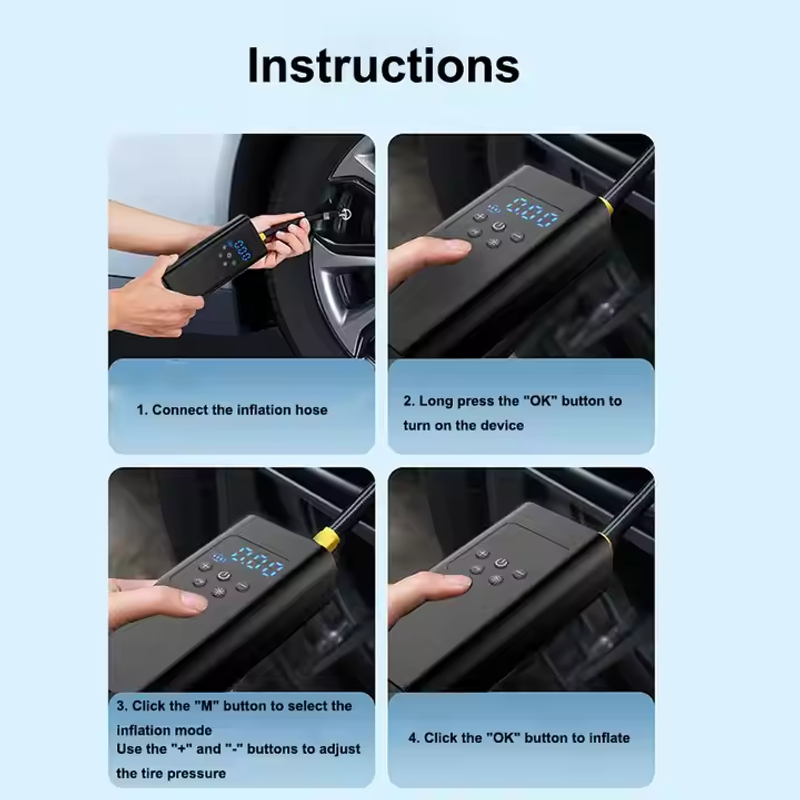 Instructions

1. Connect the inflation hose

2. Long press the "OK" button to turn on the device

3. Click the "M" button to select the inflation mode
Use the "+" and "-" buttons to adjust the tire pressure

4. Click the "OK" button to inflate